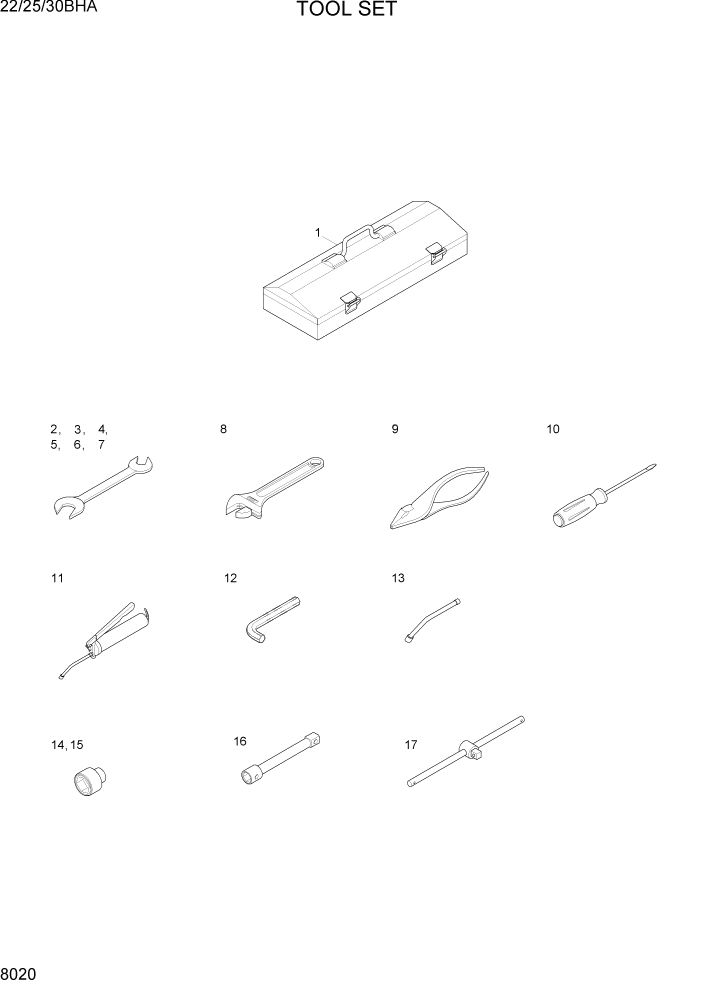 22/25/30BHA

TOOL SET

1

2, 3, 4,
5, 6, 7

8

9

10

11

12

13

14, 15

16

17

8020