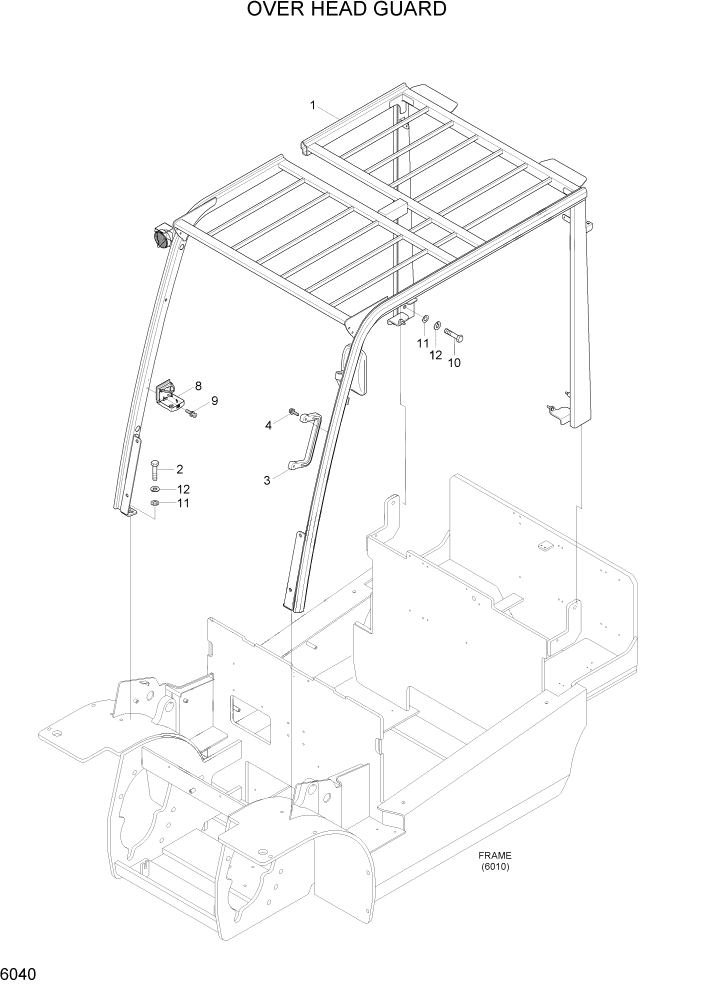 OVER HEAD GUARD

1

11
12
10

8
9

4

3

2
12
11

FRAME
(6010)

6040