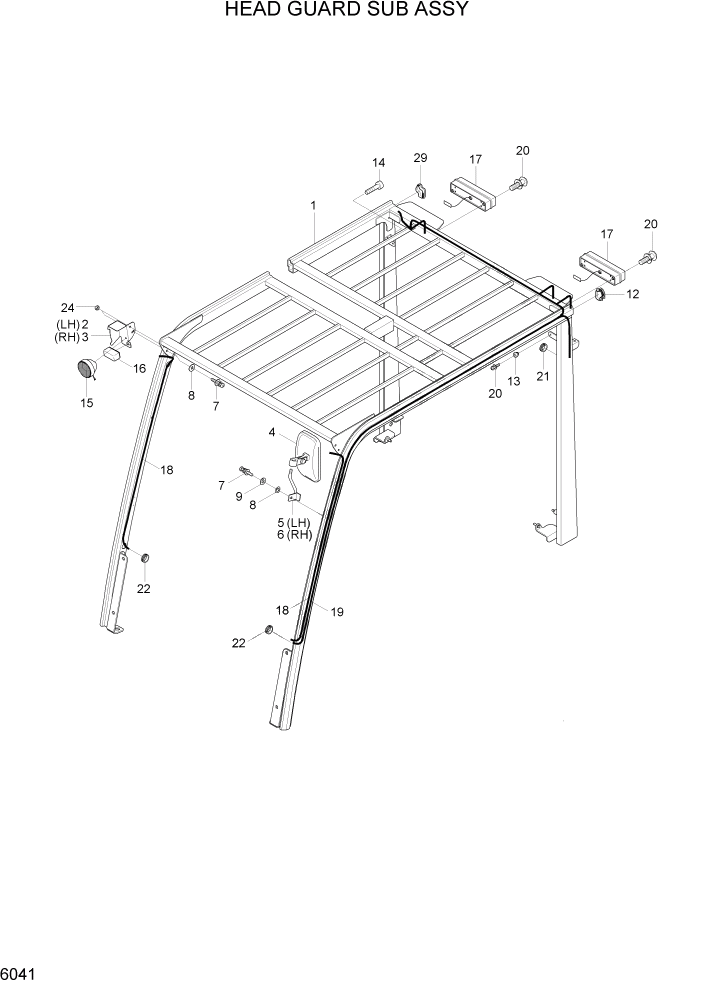 HEAD GUARD SUB ASSY

14
29
17
20
1
17
20
12
24
(LH) 2
(RH) 3
16
15
8
7
20
13
21
4
18
7
9
8
5 (LH)
6 (RH)
22
18
19
22

6041