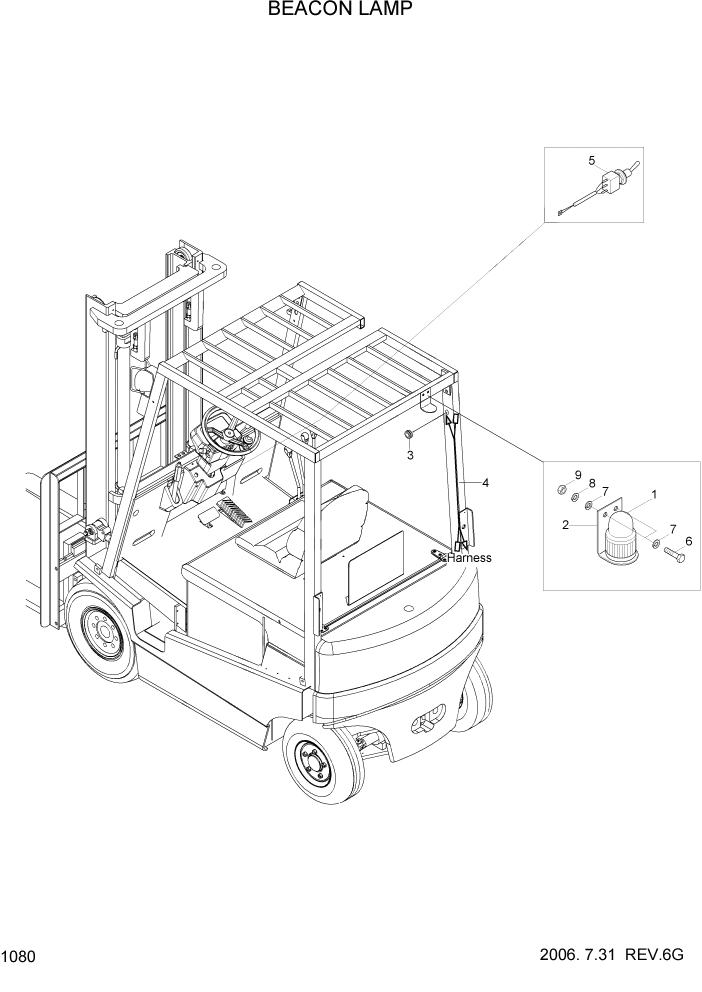 BEACON LAMP

5

3

4

Harness

9
8
7
1
2
7
6

1080

2006. 7.31 REV.6G