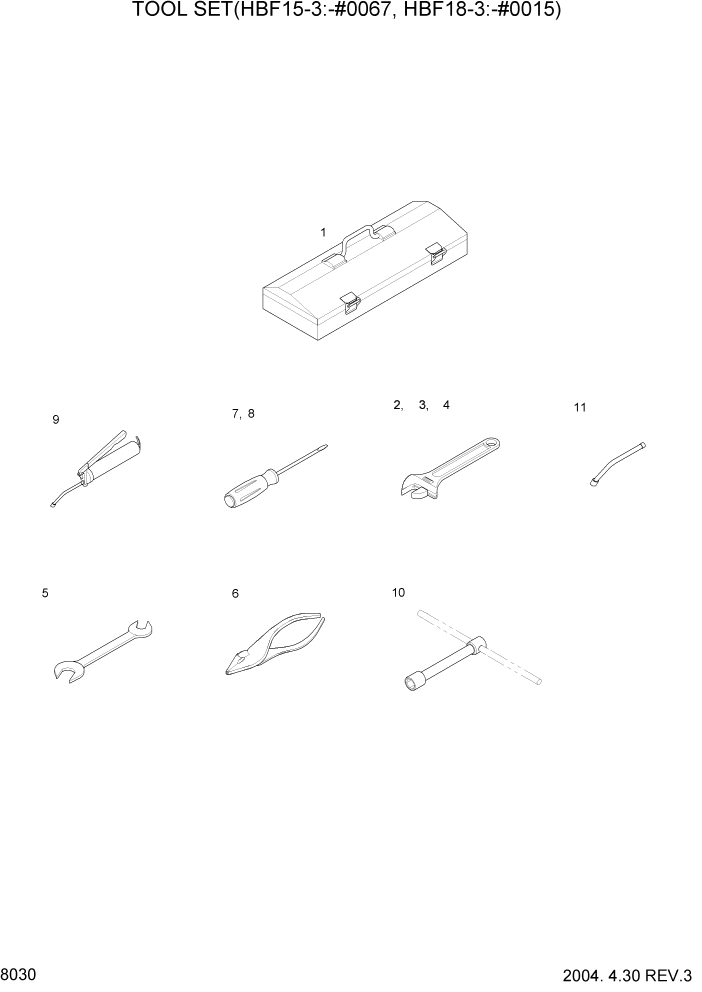 TOOL SET(HBF15-3:-#0067, HBF18-3:-#0015)

1

9

7, 8

2, 3, 4

11

5

6

10

8030

2004. 4.30 REV.3