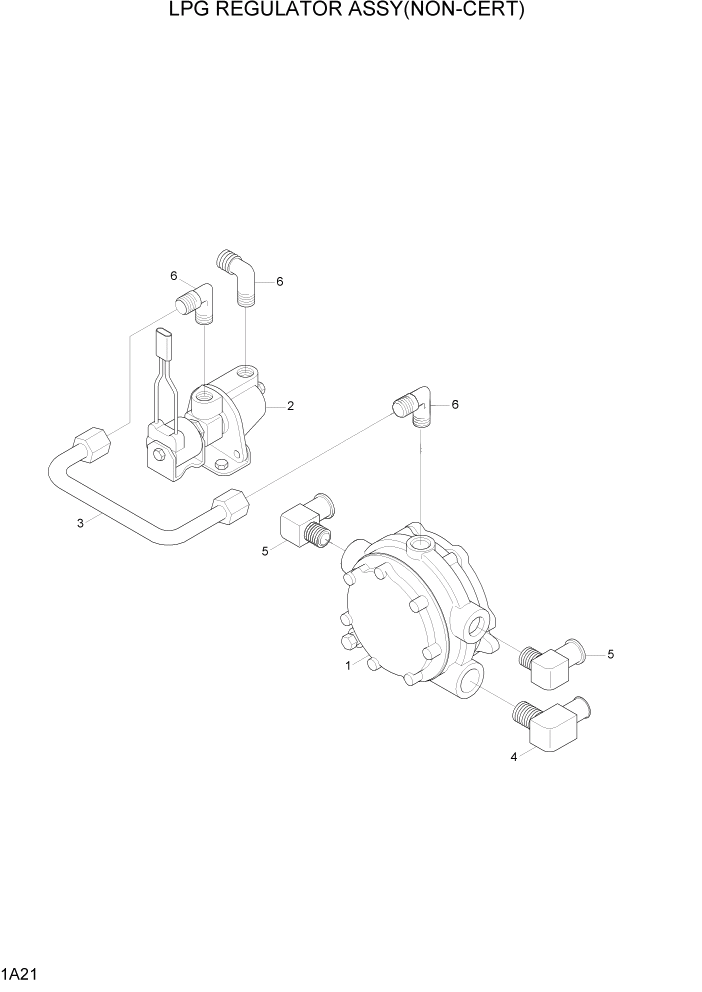 LPG REGULATOR ASSY(NON-CERT)

6
6
2
6
3
5
1
5
4

1A21