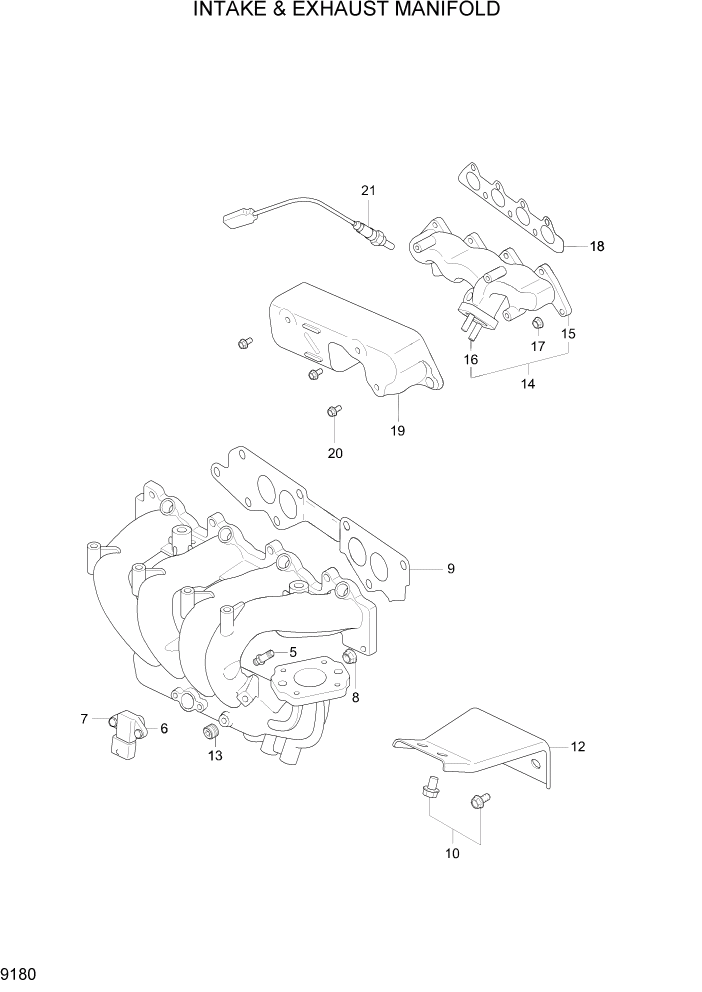 INTAKE & EXHAUST MANIFOLD

21

18

17

15

16

14

19

20

9

5

8

7

6

13

12

10

9180