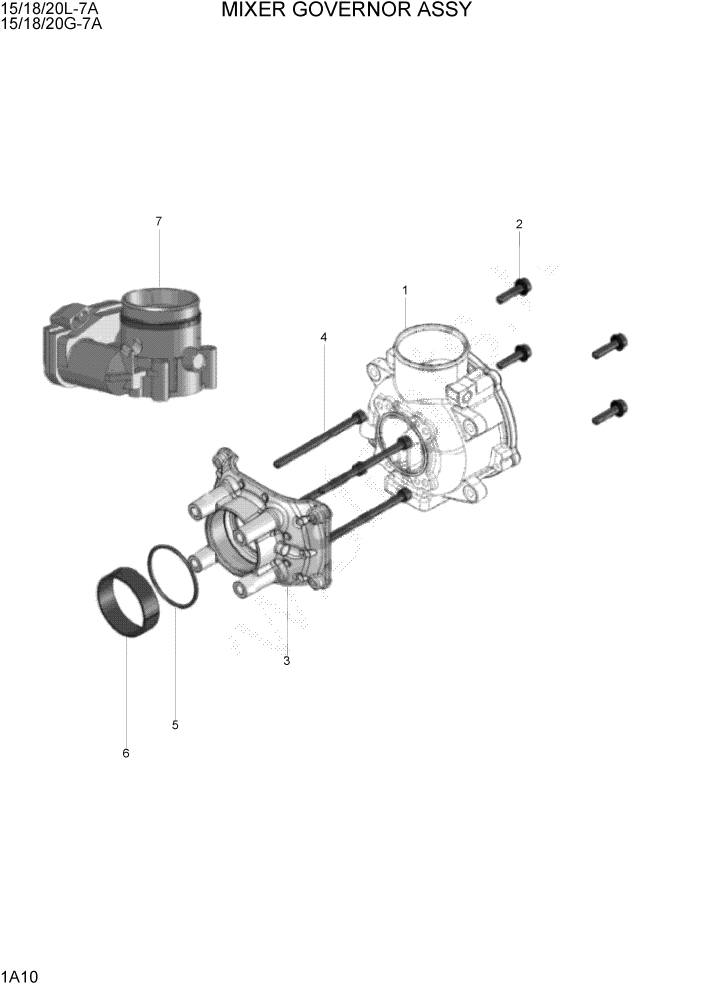 15/18/20L-7A
15/18/20G-7A
MIXER GOVERNOR ASSY

7
2
1
4
3
5
6

1A10