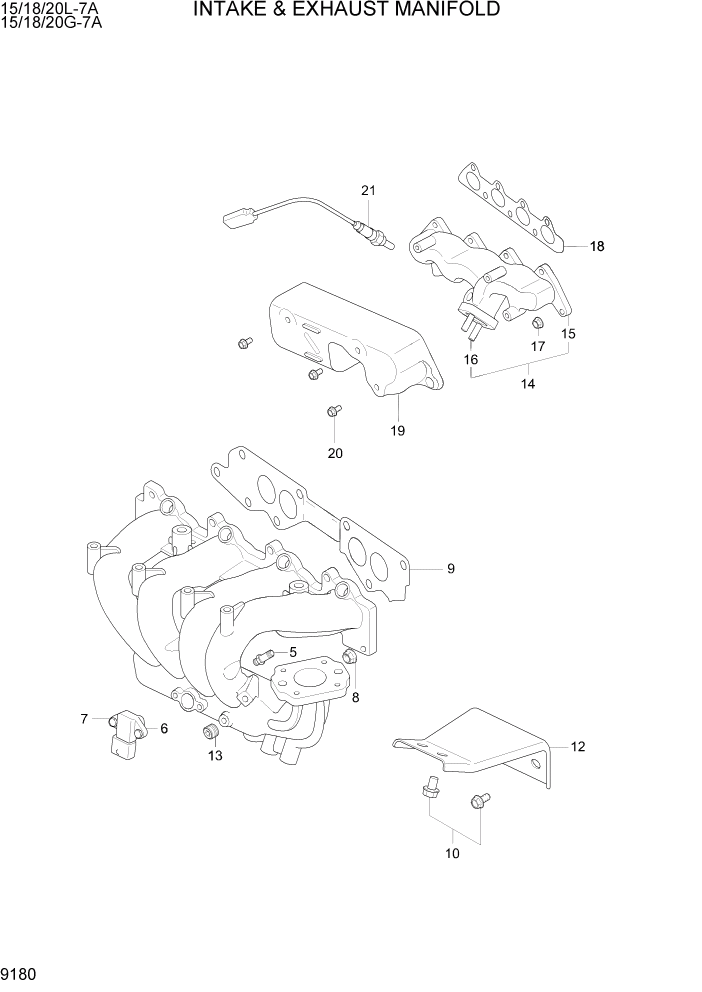 15/18/20L-7A
15/18/20G-7A

INTAKE & EXHAUST MANIFOLD

21

18

17

15

16

14

19

20

9

5

8

7

6

13

12

10

9180