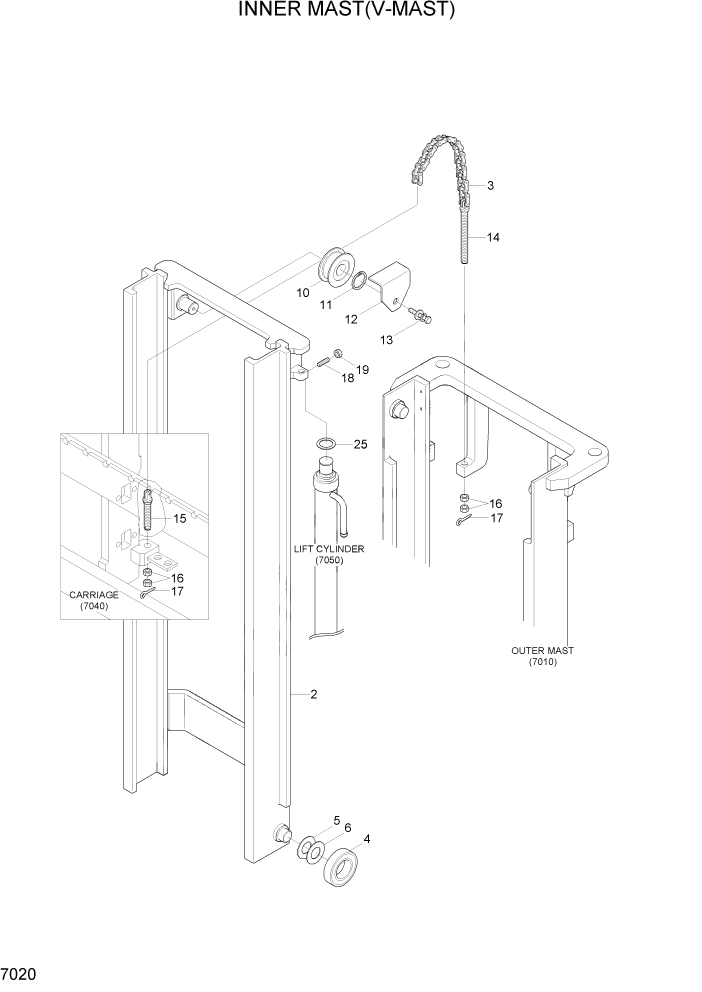 INNER MAST(V-MAST)

3
14
10
11
12
13
19
18
25
15
16
17
CARRIAGE
(7040)
LIFT CYLINDER
(7050)
16
17
OUTER MAST
(7010)
2
5
6
4

7020