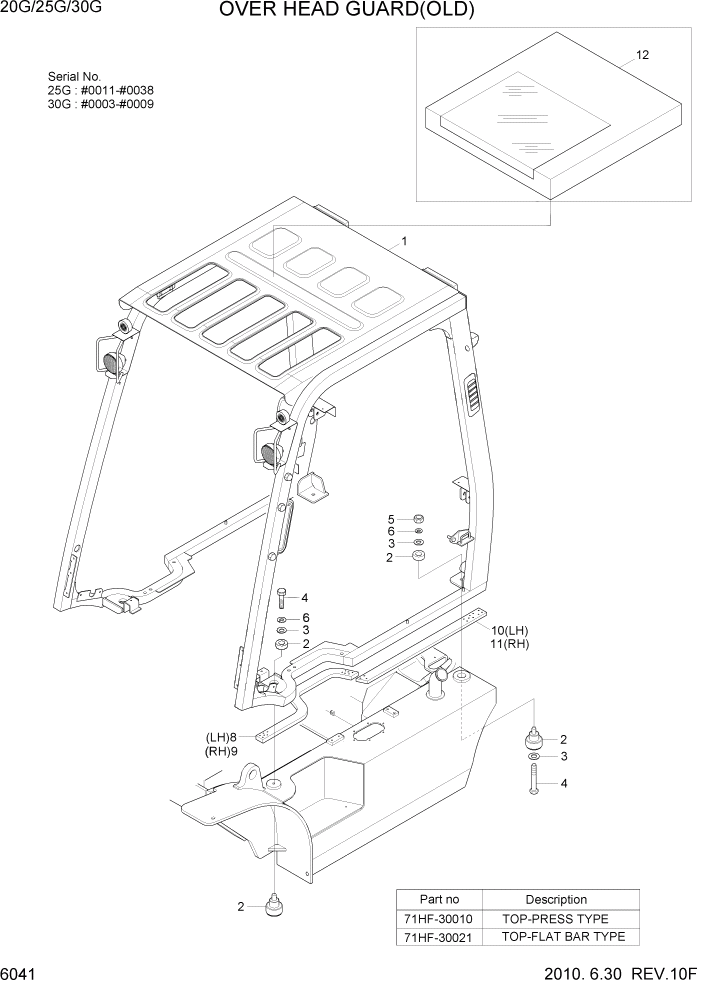 20G/25G/30G

OVER HEAD GUARD(OLD)

Serial No.
25G : #0011-#0038
30G : #0003-#0009

12

1

5
6
3
2

4
6
3
2

10(LH)
11(RH)

(LH)8
(RH)9

2
3
4

2

| Part no | Description |
|---|---|
| 71HF-30010 | TOP-PRESS TYPE |
| 71HF-30021 | TOP-FLAT BAR TYPE |

6041

2010. 6.30 REV.10F