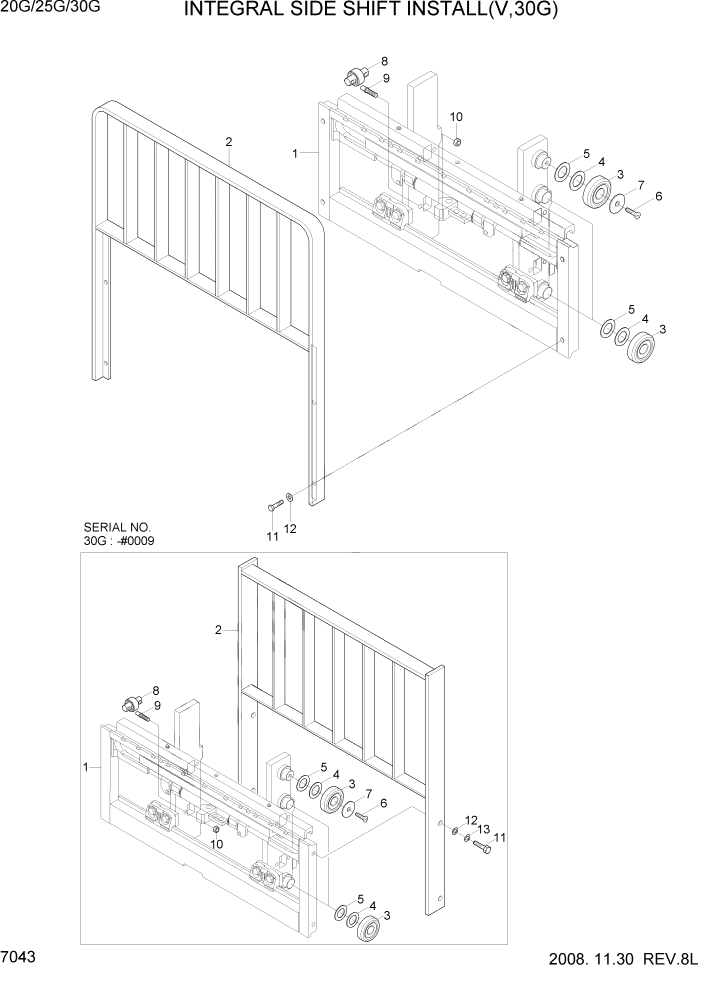 20G/25G/30G

INTEGRAL SIDE SHIFT INSTALL(V,30G)

8
9
10
2
1
5
4
3
7
6
5
4
3
11
12

SERIAL NO.
30G : -#0009

2
8
9
1
5
4
3
7
6
10
12
13
11
5
4
3

7043

2008. 11.30 REV.8L