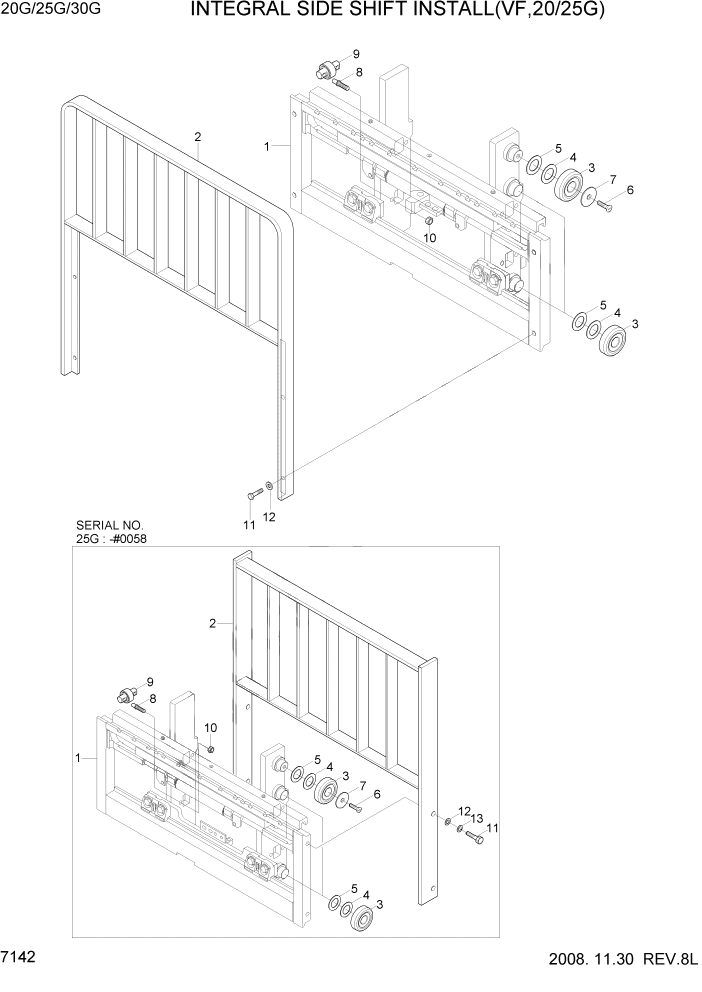 20G/25G/30G

INTEGRAL SIDE SHIFT INSTALL(VF,20/25G)

9
8
2
1
5
4
3
7
6
10
5
4
3
11
12

SERIAL NO.
25G : -#0058

2
9
8
10
1
5
4
3
7
6
12
13
11
5
4
3

7142

2008. 11.30 REV.8L