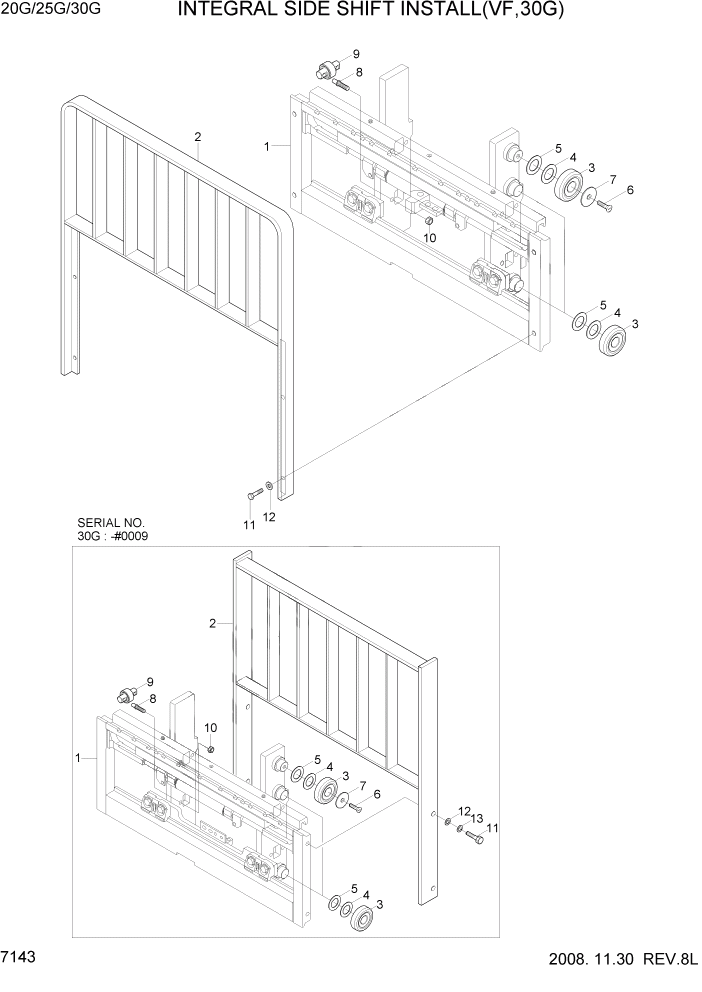 20G/25G/30G

INTEGRAL SIDE SHIFT INSTALL(VF,30G)

9
8
2
1
5
4
3
7
6
10
5
4
3
11
12

SERIAL NO.
30G : -#0009

2
9
8
10
1
5
4
3
7
6
12
13
11
5
4
3

7143

2008. 11.30 REV.8L