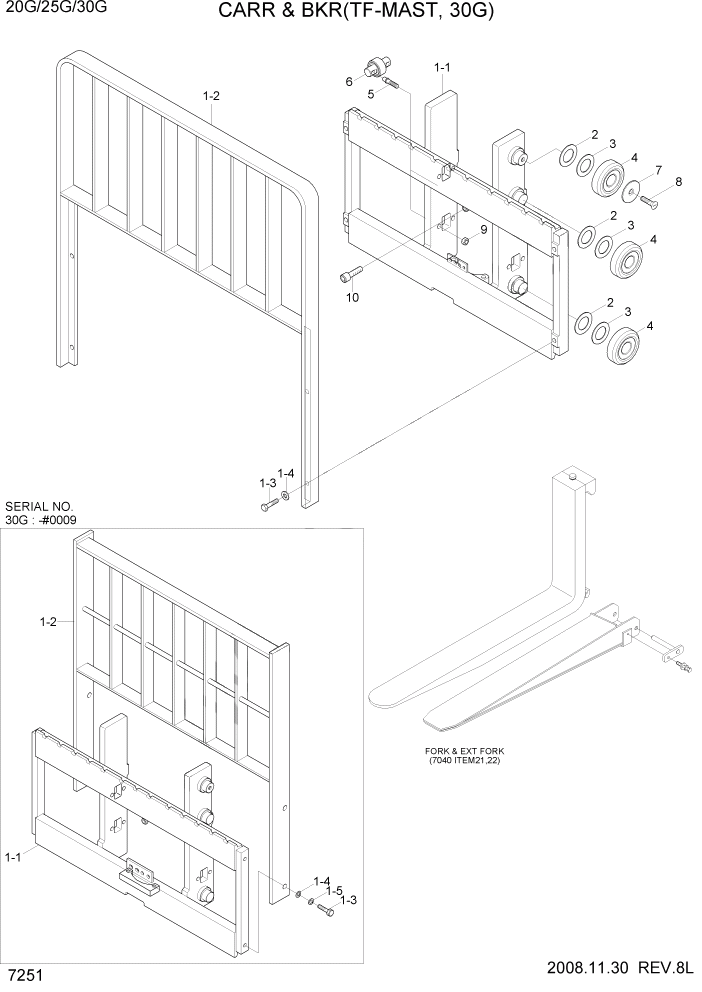 20G/25G/30G

CARR & BKR(TF-MAST, 30G)

1-2

6

5

1-1

2

3

4

7

8

9

2

3

4

10

2

3

4

1-3

1-4

SERIAL NO.
30G : -#0009

1-2

1-1

1-4

1-5

1-3

FORK & EXT FORK
(7040 ITEM21,22)

7251

2008.11.30 REV.8L