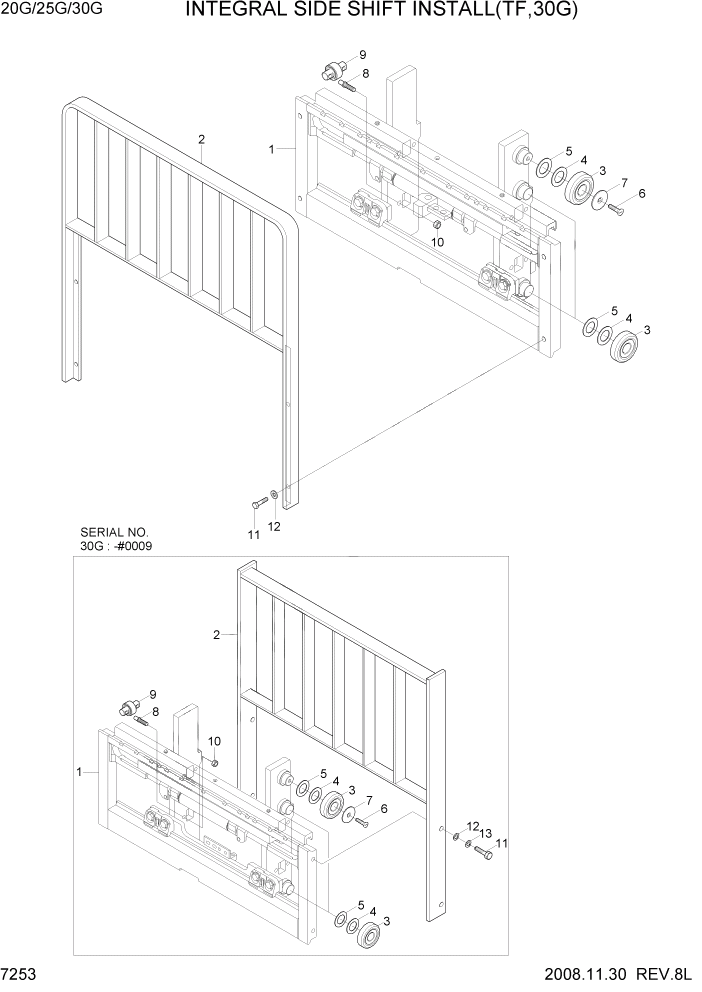 20G/25G/30G
INTEGRAL SIDE SHIFT INSTALL(TF,30G)

9
8
2
1
5
4
3
7
6
10
5
4
3
11
12

SERIAL NO.
30G : -#0009

2
9
8
10
1
5
4
3
7
6
12
13
11
5
4
3

7253
2008.11.30 REV.8L