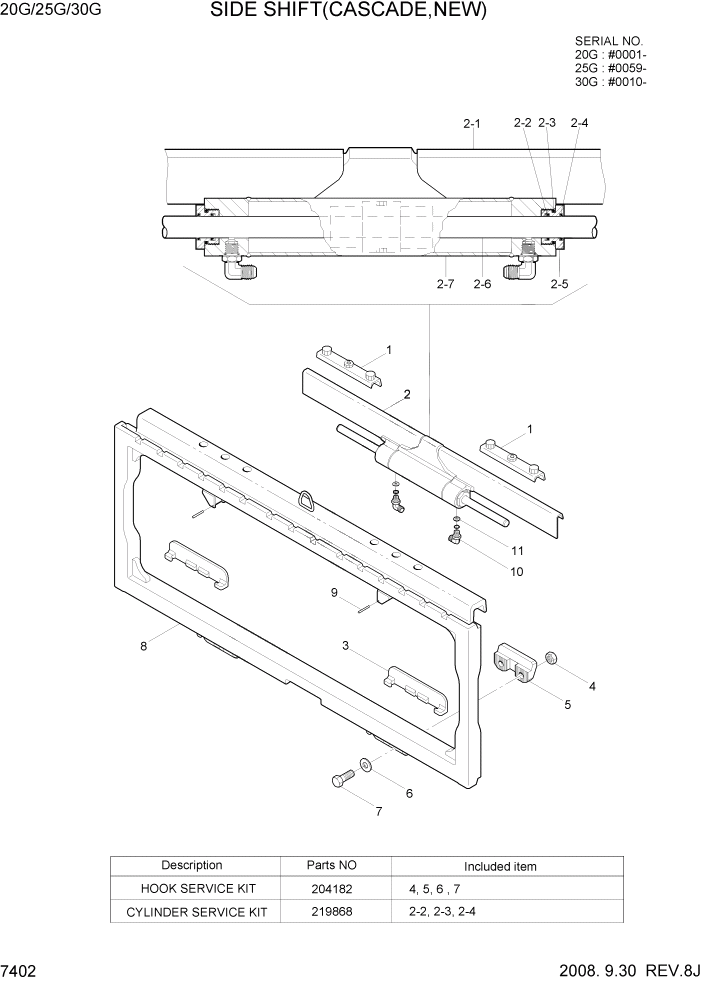 20G/25G/30G SIDE SHIFT(CASCADE,NEW)

SERIAL NO.
20G : #0001-
25G : #0059-
30G : #0010-

2-1 2-2 2-3 2-4
2-7 2-6 2-5

1
2
1
11
10
9
8
3
4
5
6
7

| Description | Parts NO | Included item |
|---|---|---|
| HOOK SERVICE KIT | 204182 | 4, 5, 6 , 7 |
| CYLINDER SERVICE KIT | 219868 | 2-2, 2-3, 2-4 |

7402 2008. 9.30 REV.8J