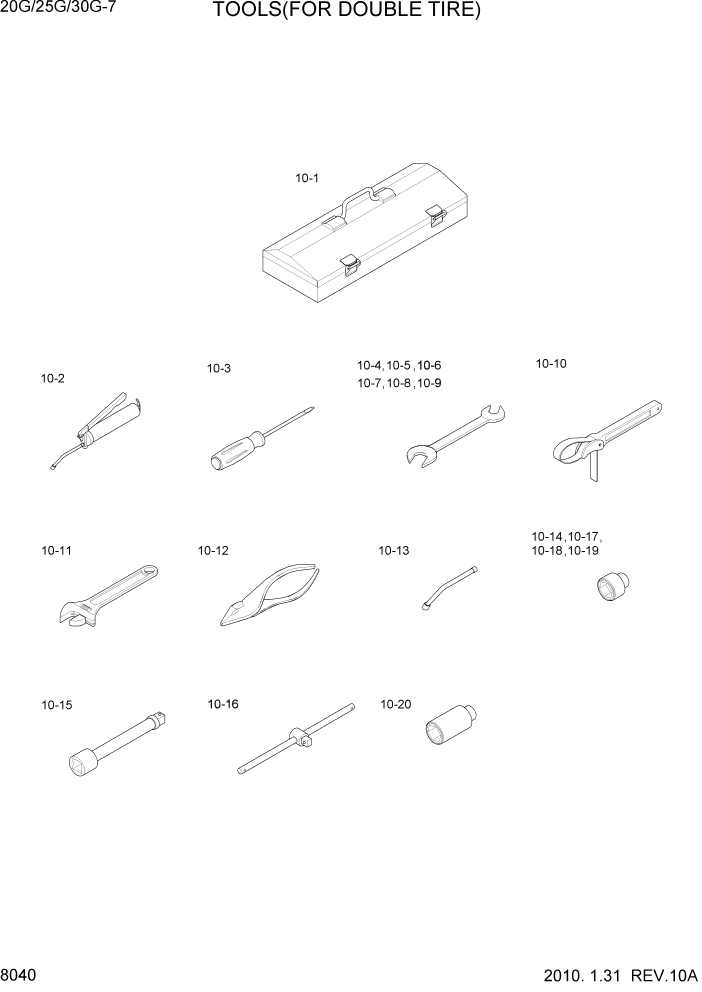 20G/25G/30G-7

TOOLS(FOR DOUBLE TIRE)

10-1

10-2

10-3

10-4, 10-5, 10-6
10-7, 10-8, 10-9

10-10

10-11

10-12

10-13

10-14, 10-17,
10-18, 10-19

10-15

10-16

10-20

8040

2010. 1.31 REV.10A