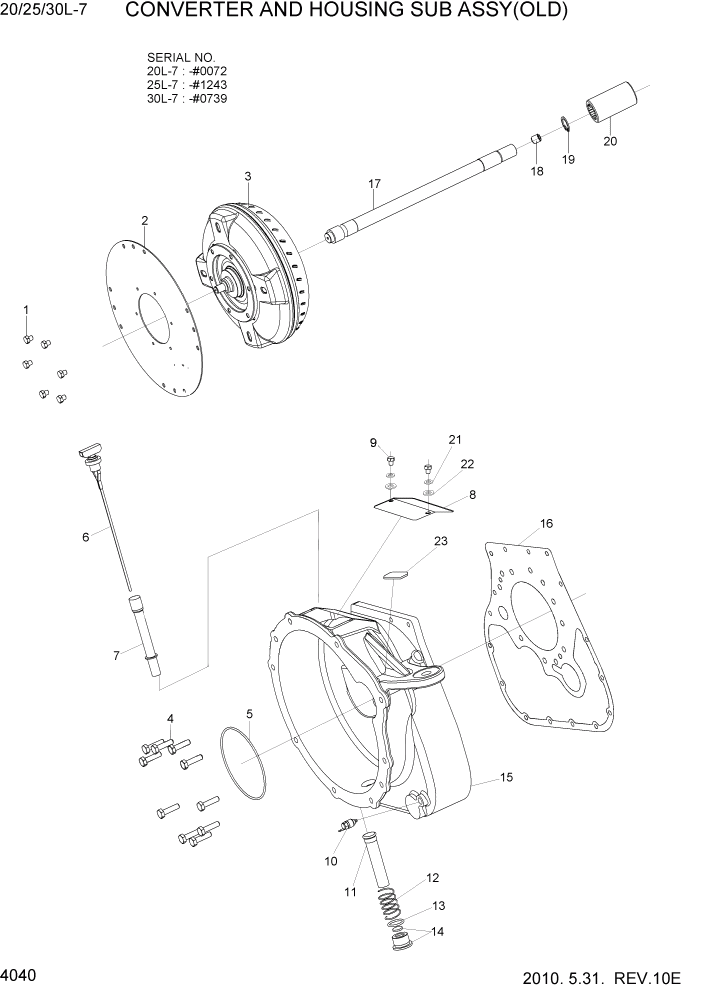 20/25/30L-7 CONVERTER AND HOUSING SUB ASSY(OLD)

SERIAL NO.
20L-7 : -#0072
25L-7 : -#1243
30L-7 : -#0739

20
19
18
17
3
2
1
9
21
22
8
16
23
6
7
4
5
15
10
11
12
13
14

4040

2010. 5.31. REV.10E