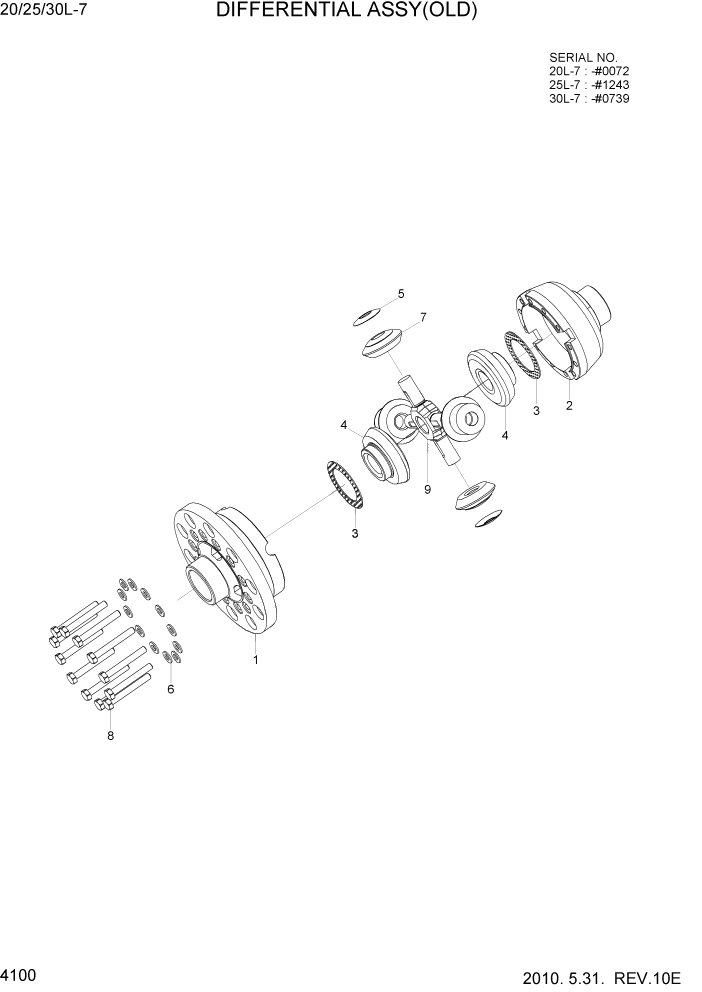 20/25/30L-7 DIFFERENTIAL ASSY(OLD)

SERIAL NO.
20L-7 : -#0072
25L-7 : -#1243
30L-7 : -#0739

5
7
2
3
4
4
9
3
1
6
8

4100 2010. 5.31. REV.10E