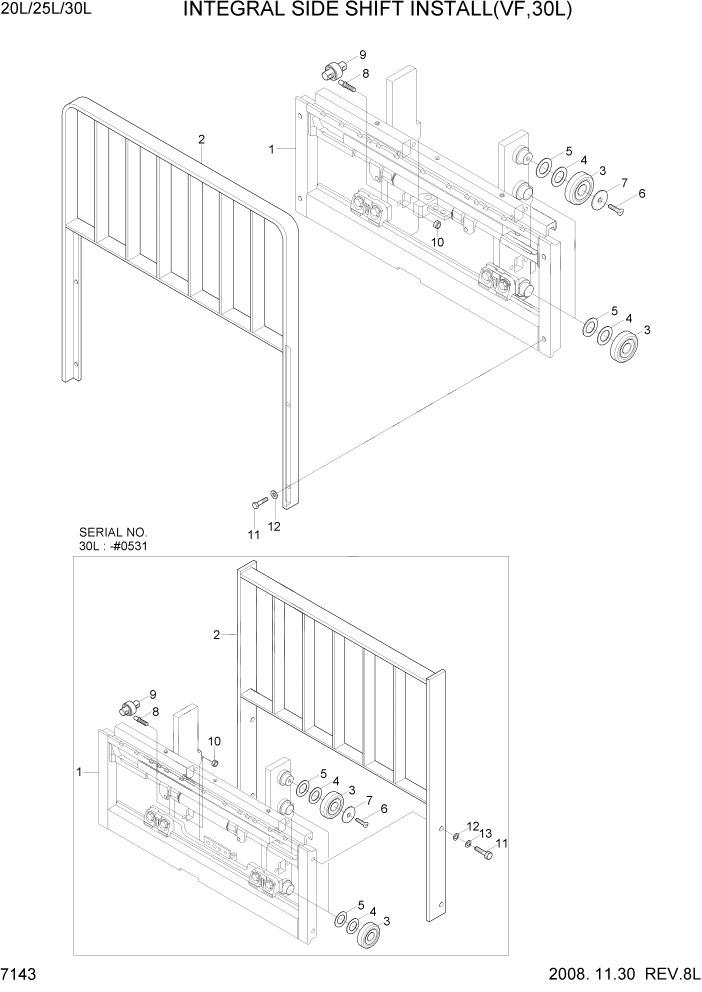 20L/25L/30L

INTEGRAL SIDE SHIFT INSTALL(VF,30L)

9
8
2
1
5
4
3
7
6
10
5
4
3
11
12

SERIAL NO.
30L : -#0531

2
9
8
10
1
5
4
3
7
6
12
13
11
5
4
3

7143

2008. 11.30 REV.8L