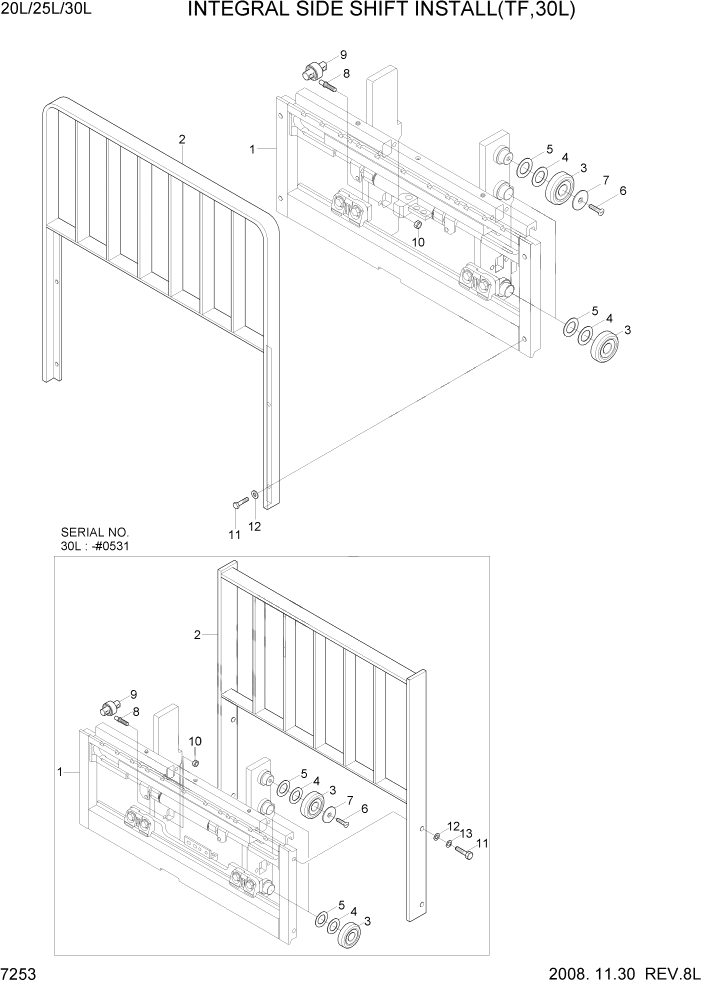 20L/25L/30L

INTEGRAL SIDE SHIFT INSTALL(TF,30L)

9
8
2
1
5
4
3
7
6
10
5
4
3
11
12

SERIAL NO.
30L : -#0531

2
9
8
10
1
5
4
3
7
6
12
13
11
5
4
3

7253

2008. 11.30 REV.8L