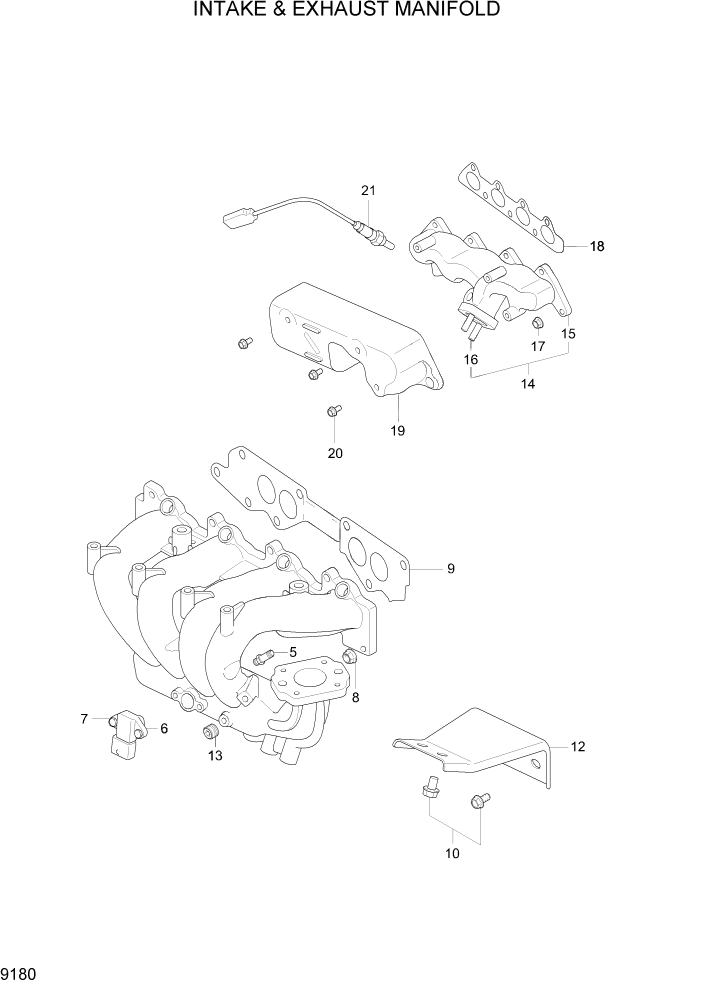 INTAKE & EXHAUST MANIFOLD

21
18
17
15
16
14
19
20
9
5
8
7
6
13
12
10

9180