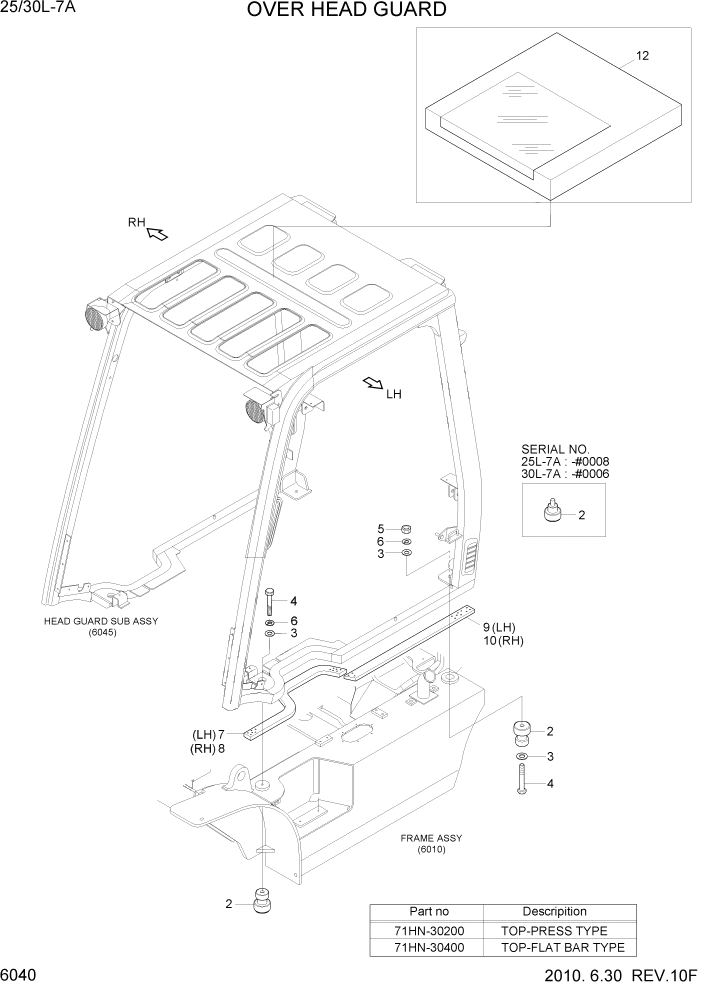 25/30L-7A

OVER HEAD GUARD

12

RH

LH

SERIAL NO.
25L-7A : -#0008
30L-7A : -#0006

2

5
6
3

4
6
3

HEAD GUARD SUB ASSY
(6045)

9 (LH)
10 (RH)

(LH) 7
(RH) 8

2
3
4

FRAME ASSY
(6010)

2

| Part no | Descripition |
|---|---|
| 71HN-30200 | TOP-PRESS TYPE |
| 71HN-30400 | TOP-FLAT BAR TYPE |

6040

2010. 6.30 REV.10F