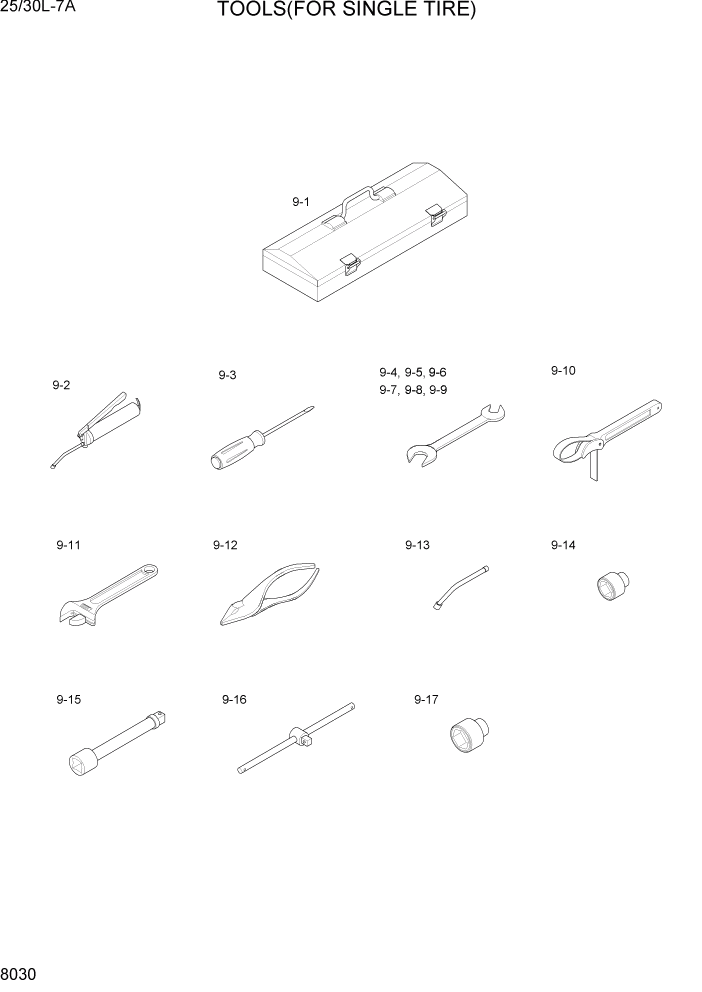 25/30L-7A

TOOLS(FOR SINGLE TIRE)

9-1

9-2

9-3

9-4, 9-5, 9-6
9-7, 9-8, 9-9

9-10

9-11

9-12

9-13

9-14

9-15

9-16

9-17

8030