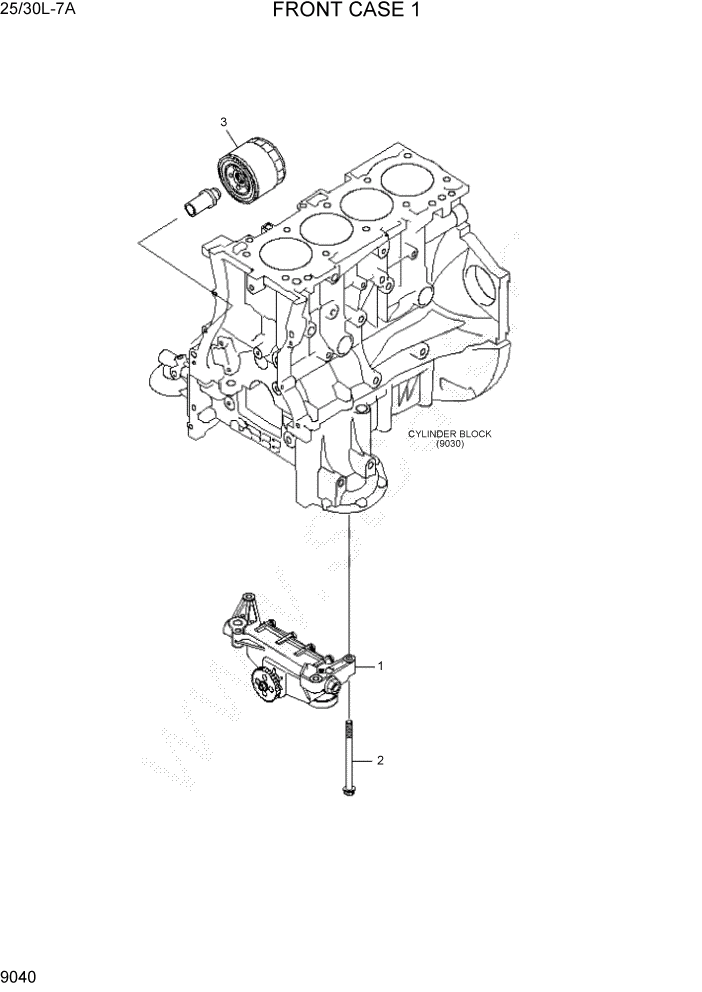 25/30L-7A

FRONT CASE 1

3

CYLINDER BLOCK
(9030)

1

2

9040