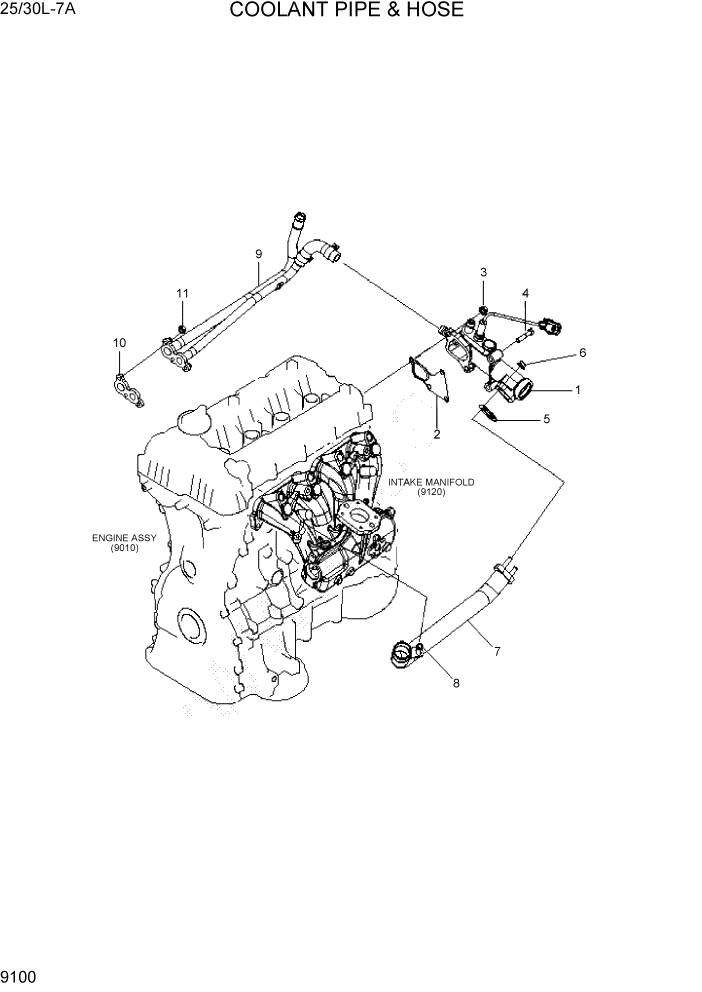 25/30L-7A

COOLANT PIPE & HOSE

9

11

10

3

4

6

1

5

2

INTAKE MANIFOLD
(9120)

ENGINE ASSY
(9010)

7

8

9100