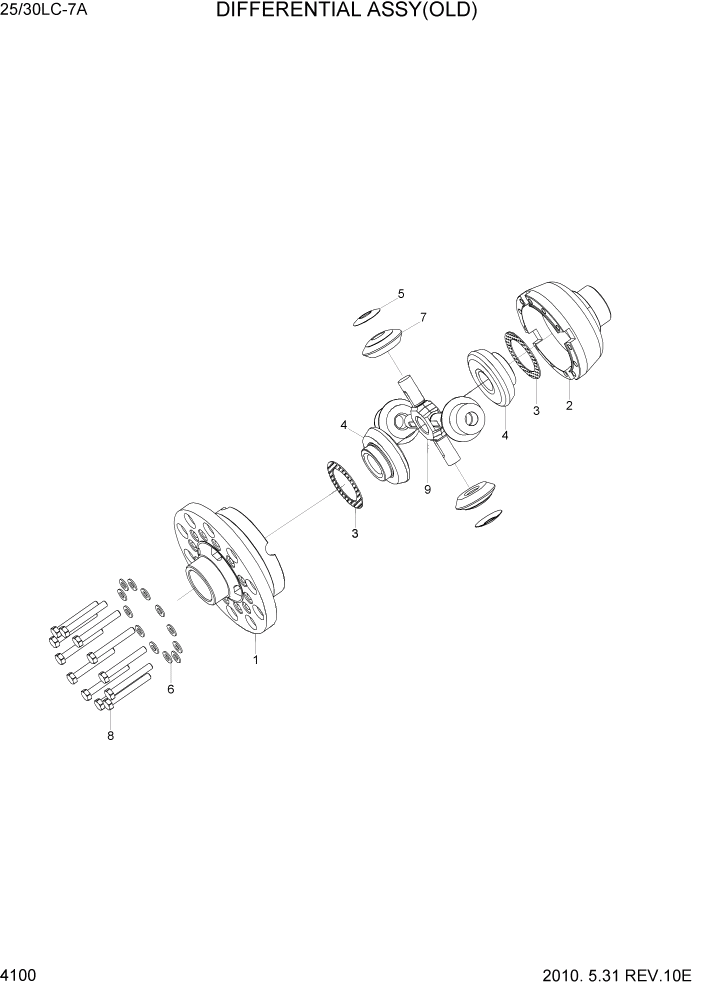 25/30LC-7A DIFFERENTIAL ASSY(OLD)

5
7
2
3
4
4
9
3
1
6
8

4100 2010. 5.31 REV.10E