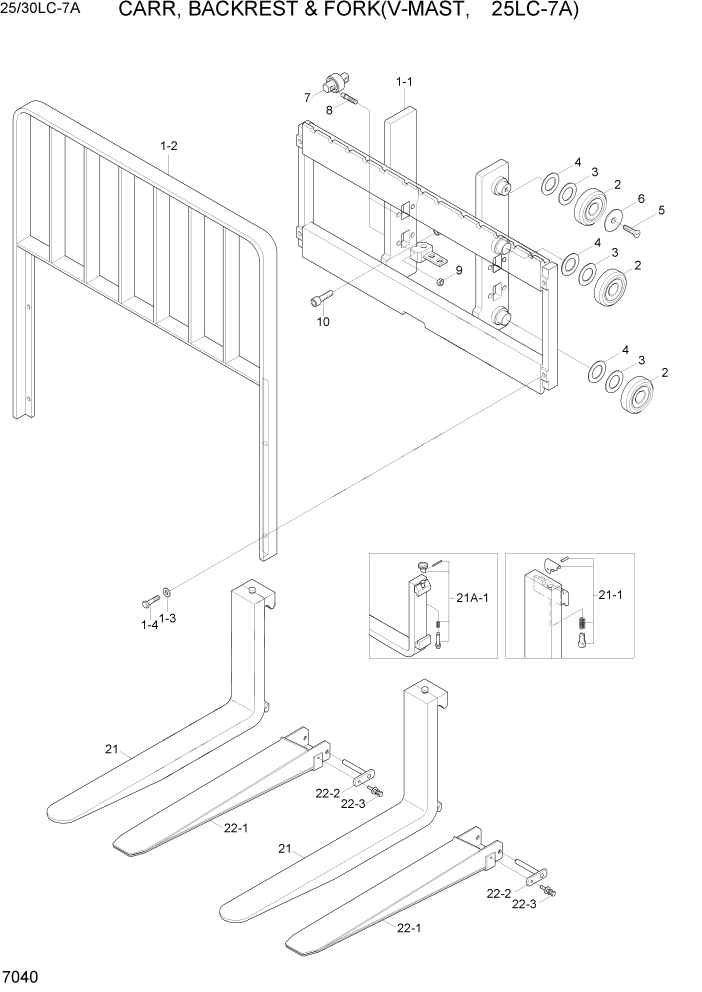 25/30LC-7A CARR, BACKREST & FORK(V-MAST, 25LC-7A)

7
8
1-1
1-2
4
3
2
6
5
4
3
2
9
10
4
3
2
1-4
1-3
21A-1
21-1
21
22-2
22-3
22-1
21
22-2
22-3
22-1

7040