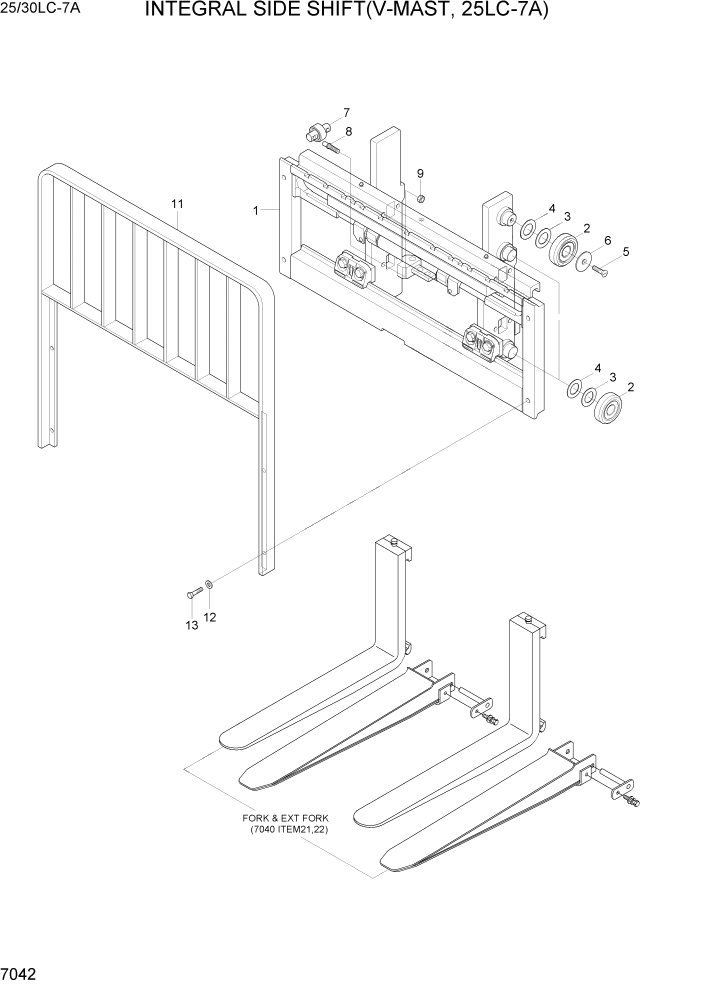 25/30LC-7A INTEGRAL SIDE SHIFT(V-MAST, 25LC-7A)

7
8
9
11
1
4
3
2
6
5
4
3
2
13
12

FORK & EXT FORK
(7040 ITEM21,22)

7042