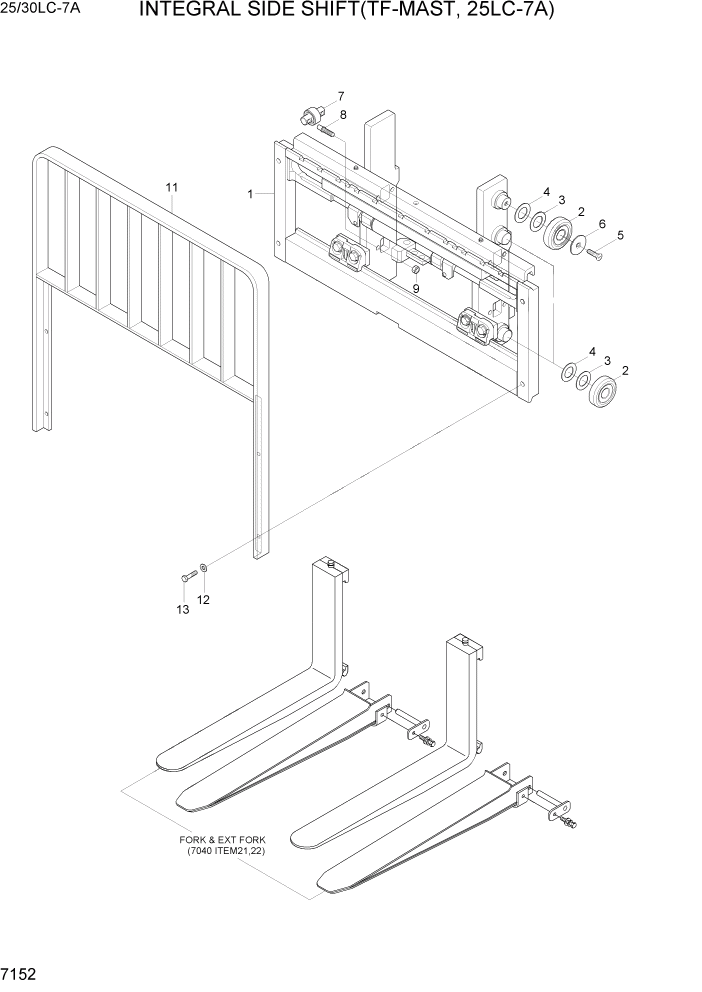 25/30LC-7A INTEGRAL SIDE SHIFT(TF-MAST, 25LC-7A)

7
8
11
1
4
3
2
6
5
9
4
3
2
13
12

FORK & EXT FORK
(7040 ITEM21,22)

7152