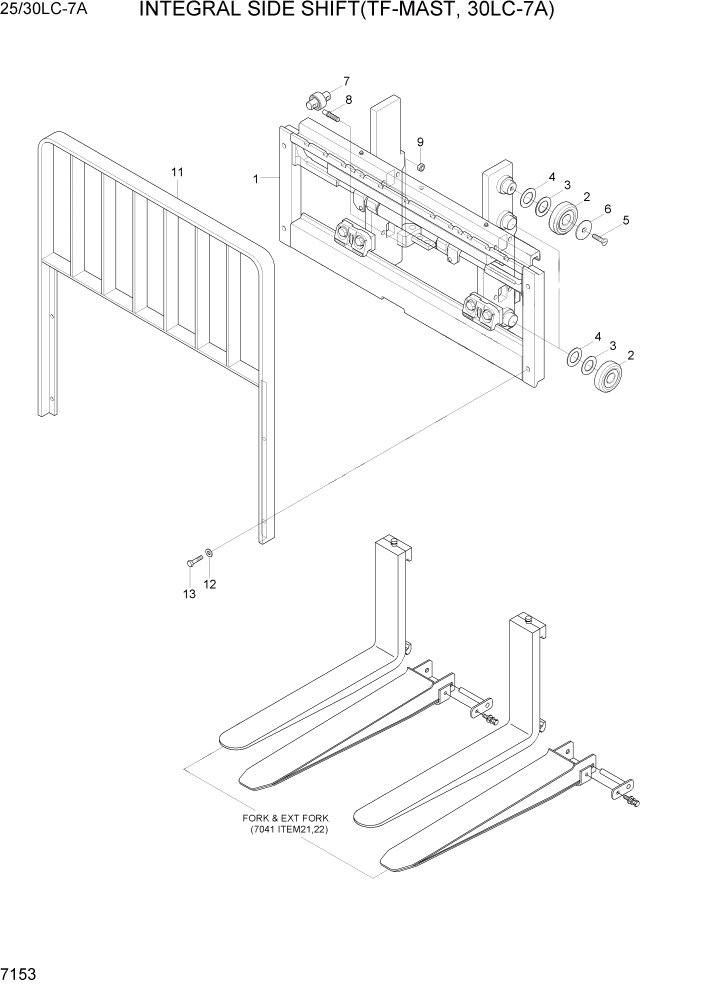 25/30LC-7A INTEGRAL SIDE SHIFT(TF-MAST, 30LC-7A)

7
8
9
11
1
4
3
2
6
5
4
3
2
13
12

FORK & EXT FORK
(7041 ITEM21,22)

7153