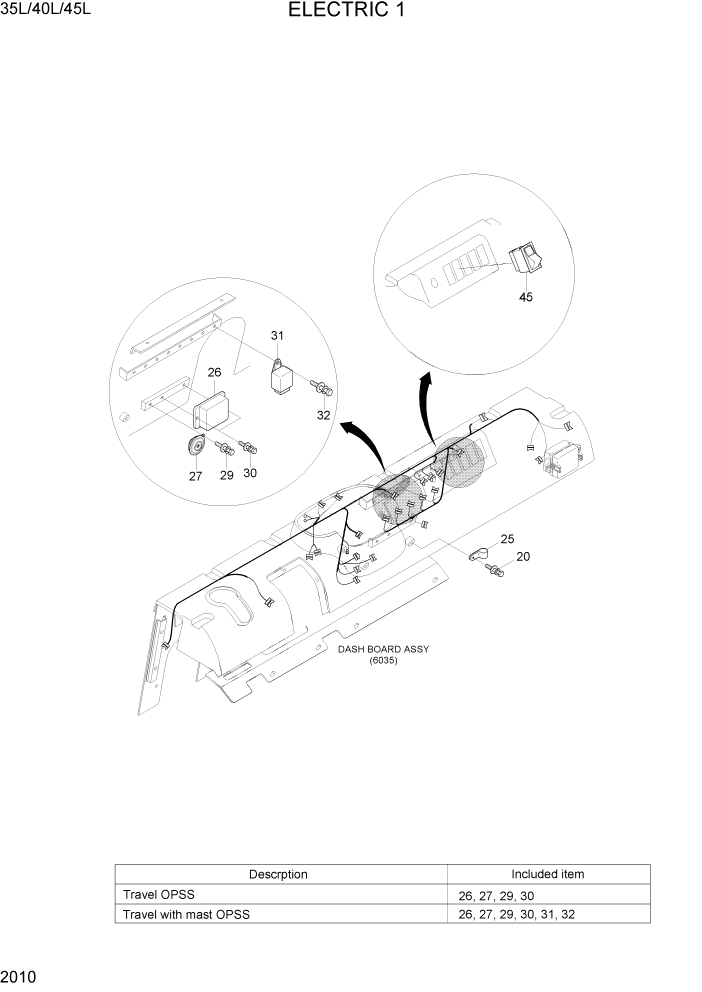 35L/40L/45L

ELECTRIC 1

45

31

26

32

27 29 30

25

20

DASH BOARD ASSY
(6035)

| Descrption | Included item |
|---|---|
| Travel OPSS | 26, 27, 29, 30 |
| Travel with mast OPSS | 26, 27, 29, 30, 31, 32 |

2010