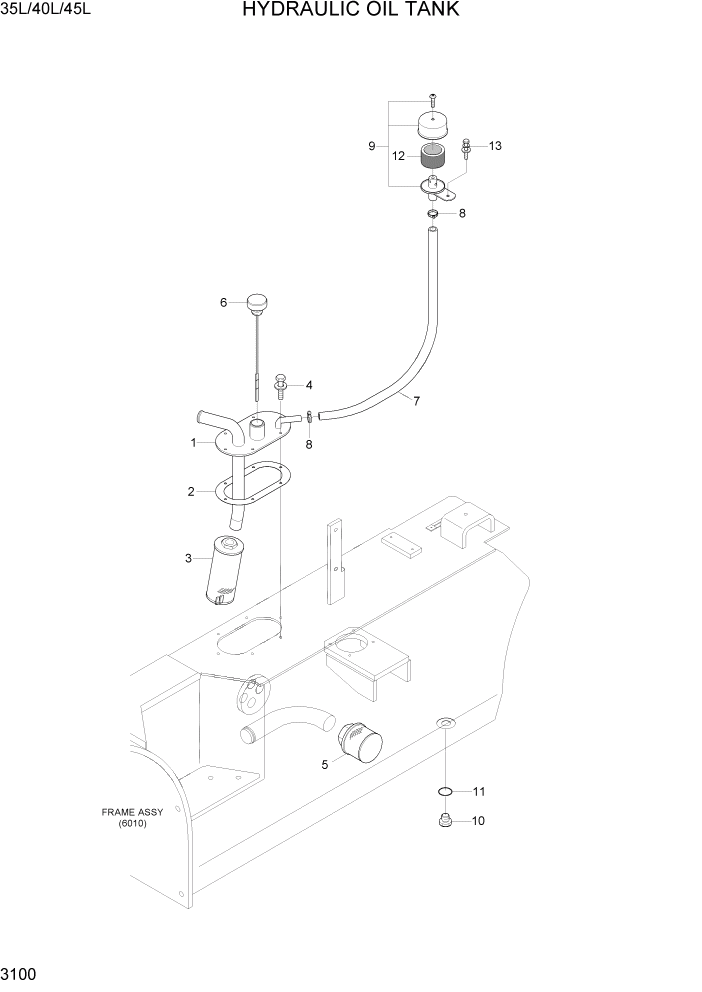 35L/40L/45L

HYDRAULIC OIL TANK

9
12
13
8
6
4
7
1
8
2
3
5
11
10

FRAME ASSY
(6010)

3100