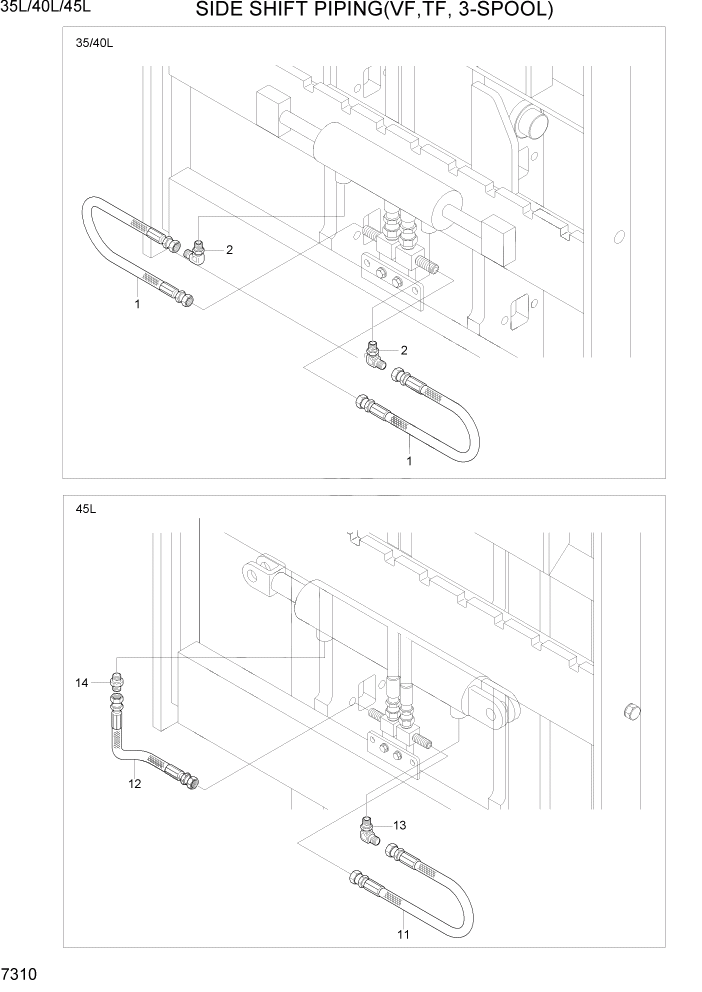 35L/40L/45L

SIDE SHIFT PIPING(VF,TF, 3-SPOOL)

35/40L

2

1

2

1

45L

14

12

13

11

7310