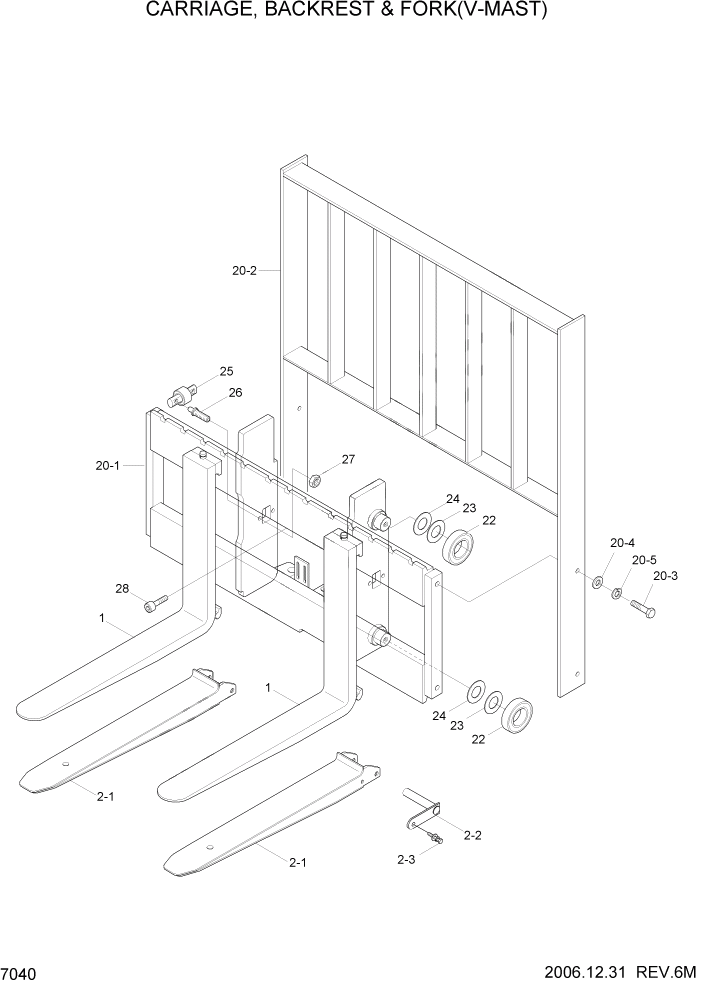 CARRIAGE, BACKREST & FORK(V-MAST)

20-2

25

26

20-1

27

24

23

22

20-4

20-5

20-3

28

1

1

24

23

22

2-1

2-2

2-3

2-1

7040

2006.12.31 REV.6M