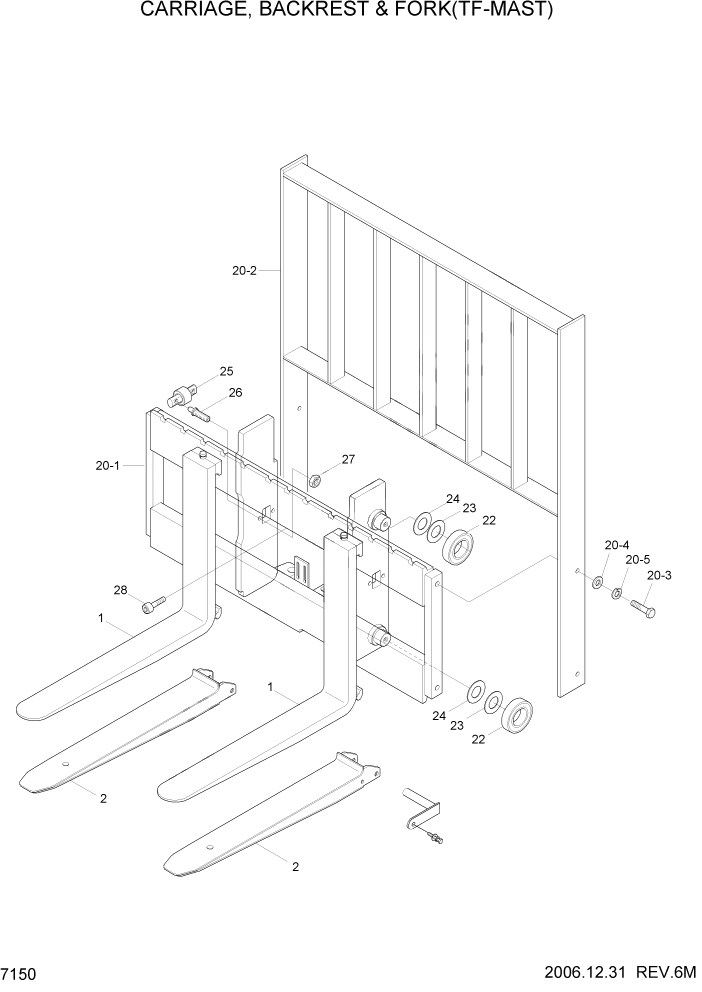 CARRIAGE, BACKREST & FORK(TF-MAST)

20-2

25

26

20-1

27

24

23

22

20-4

20-5

20-3

28

1

1

24

23

22

2

2

7150

2006.12.31 REV.6M