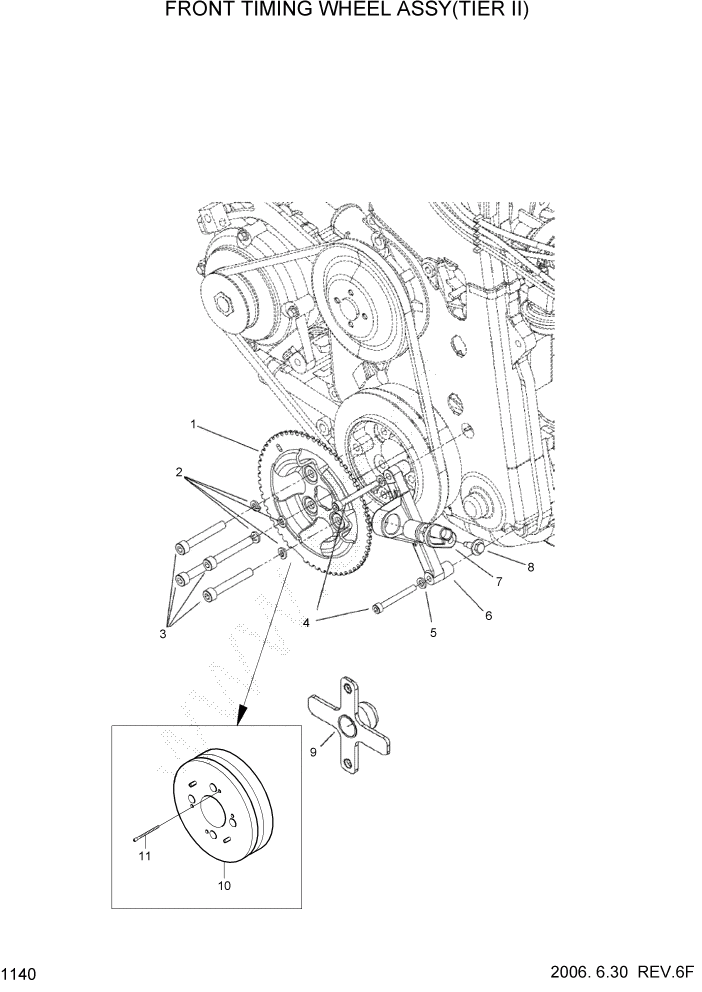 FRONT TIMING WHEEL ASSY(TIER II)

1
2
3
4
5
6
7
8
9
10
11

1140

2006. 6.30 REV.6F