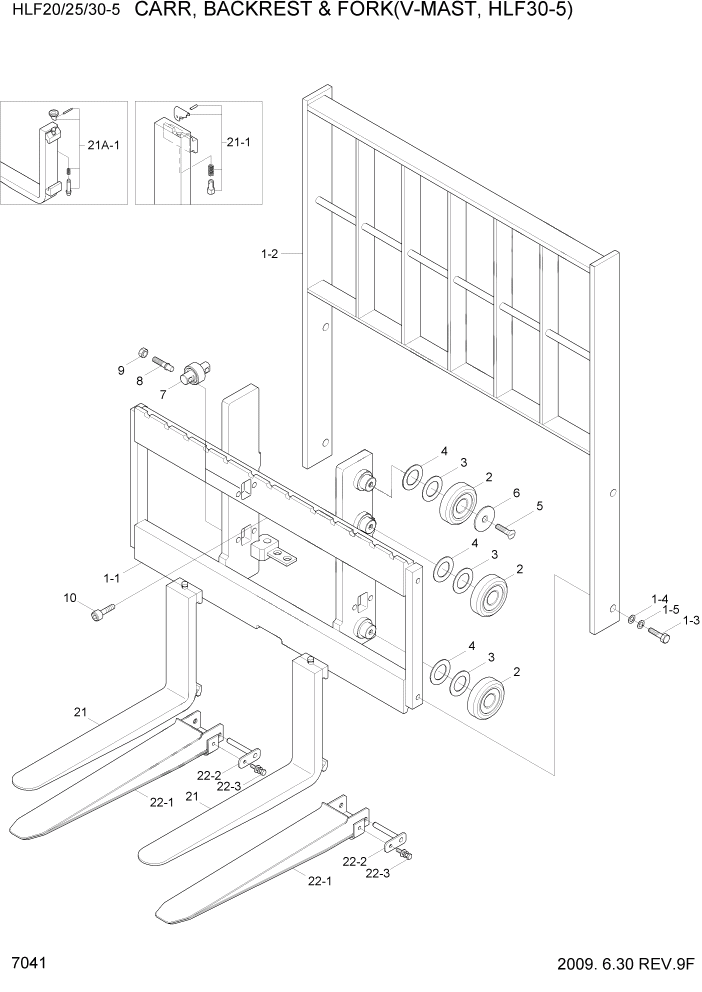 HLF20/25/30-5 CARR, BACKREST & FORK(V-MAST, HLF30-5)

21A-1

21-1

1-2

9

8

7

4

3

2

6

5

4

3

2

1-1

10

1-4

1-5

1-3

4

3

2

21

22-2

22-3

22-1

21

22-2

22-3

22-1

7041

2009. 6.30 REV.9F