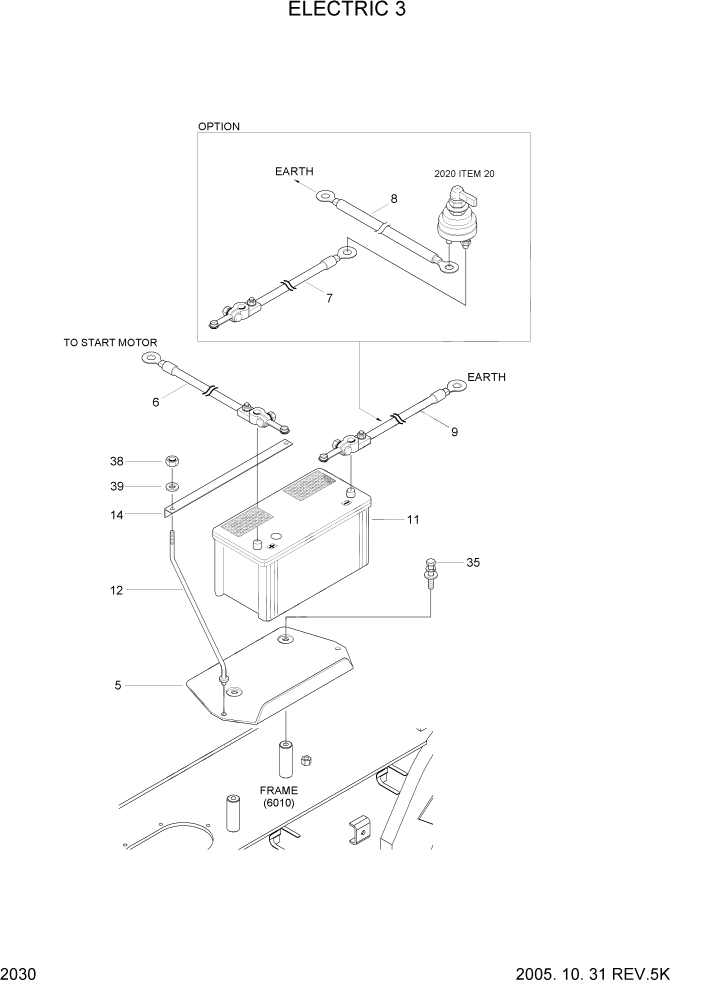 ELECTRIC 3

OPTION

EARTH

2020 ITEM 20

8

7

TO START MOTOR

EARTH

6

9

38

39

14

11

35

12

5

FRAME
(6010)

2030

2005. 10. 31 REV.5K