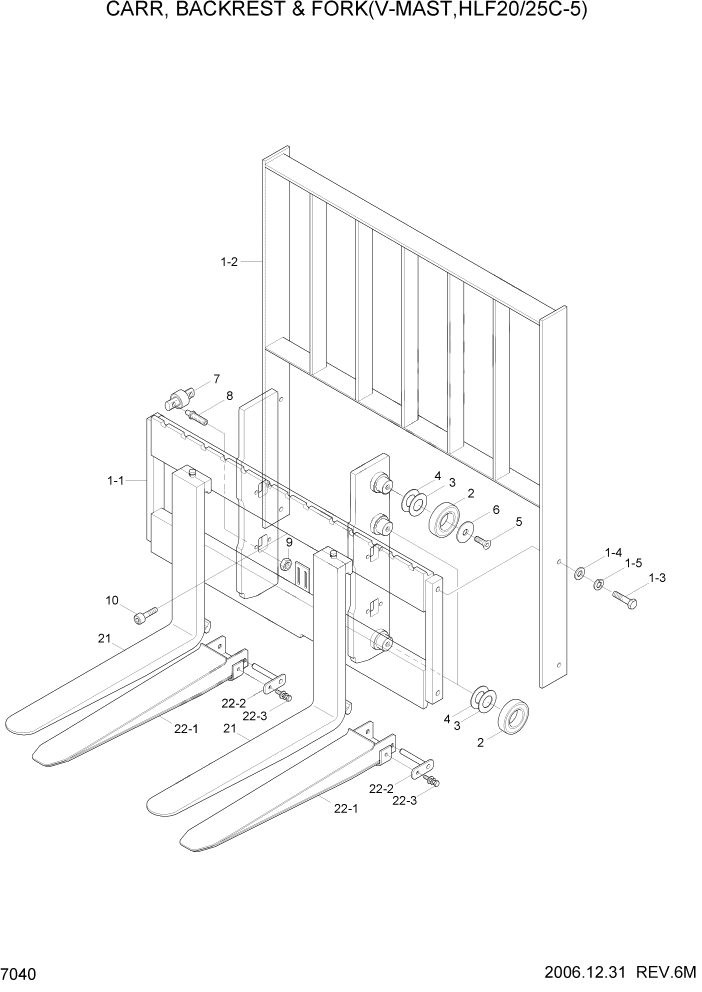 CARR, BACKREST & FORK(V-MAST,HLF20/25C-5)

1-2
7
8
1-1
4
3
2
6
5
9
1-4
1-5
1-3
10
21
22-2
22-3
22-1
21
4
3
2
22-2
22-3
22-1

7040

2006.12.31 REV.6M