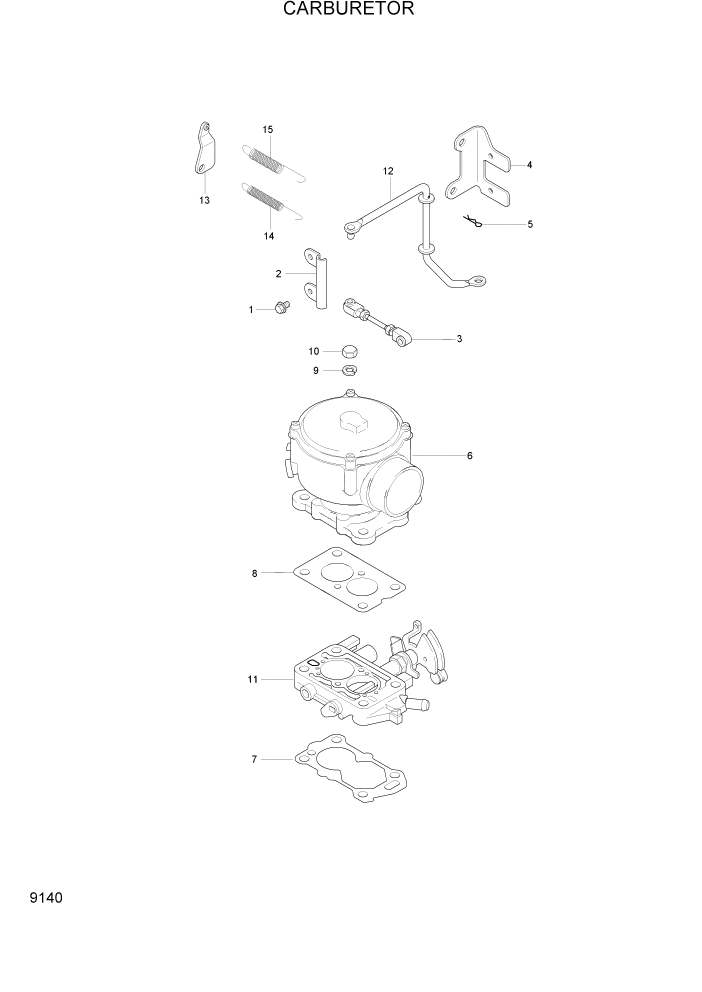 CARBURETOR

15
13
14
12
4
5
2
1
3
10
9
6
8
11
7

9140