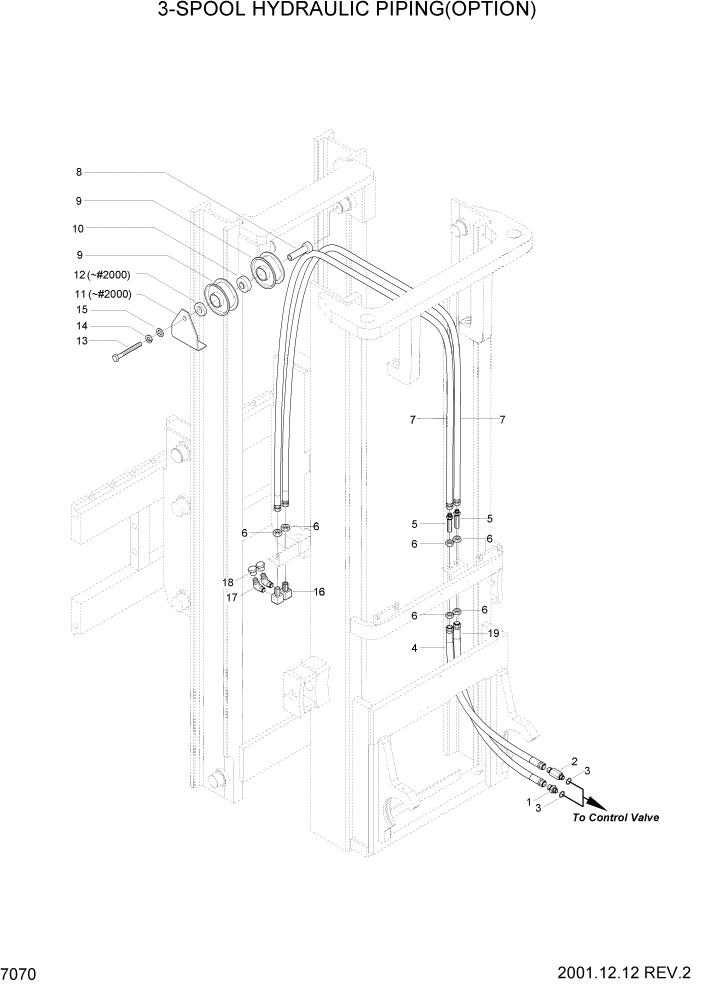 3-SPOOL HYDRAULIC PIPING(OPTION)

8
9
10
9
12 (~#2000)
11 (~#2000)
15
14
13

7
7

6
6
5
5
6
6
18
17
16
6
6
4
19

2
3
1
3
To Control Valve

7070

2001.12.12 REV.2