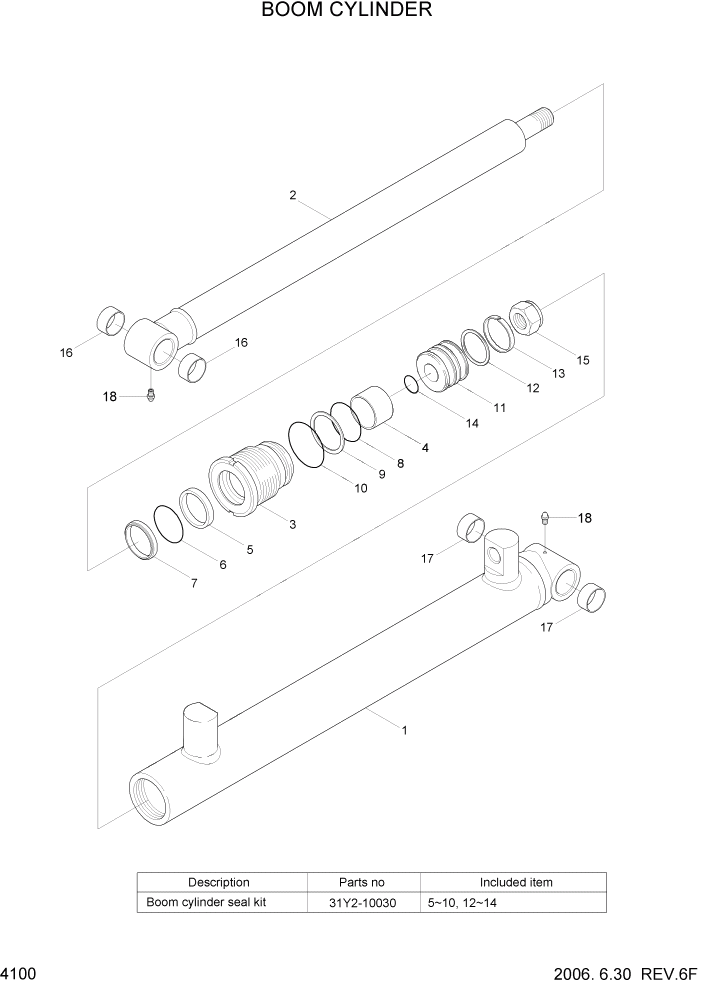 BOOM CYLINDER

2

16

16

18

15

13

12

11

14

4

8

9

10

3

5

6

7

18

17

17

1

| Description | Parts no | Included item |
|---|---|---|
| Boom cylinder seal kit | 31Y2-10030 | 5~10, 12~14 |

4100

2006. 6.30 REV.6F