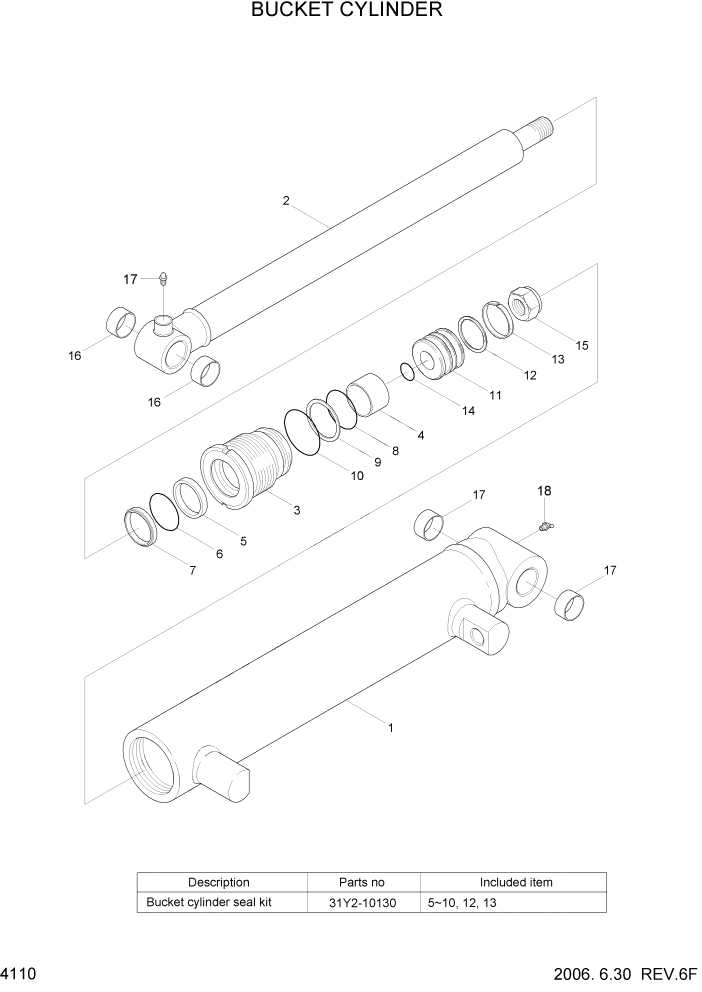 BUCKET CYLINDER

2

17

16

16

15

13

12

11

14

4

8

9

10

3

5

6

7

17

18

17

1

| Description | Parts no | Included item |
|---|---|---|
| Bucket cylinder seal kit | 31Y2-10130 | 5~10, 12, 13 |

4110

2006. 6.30 REV.6F