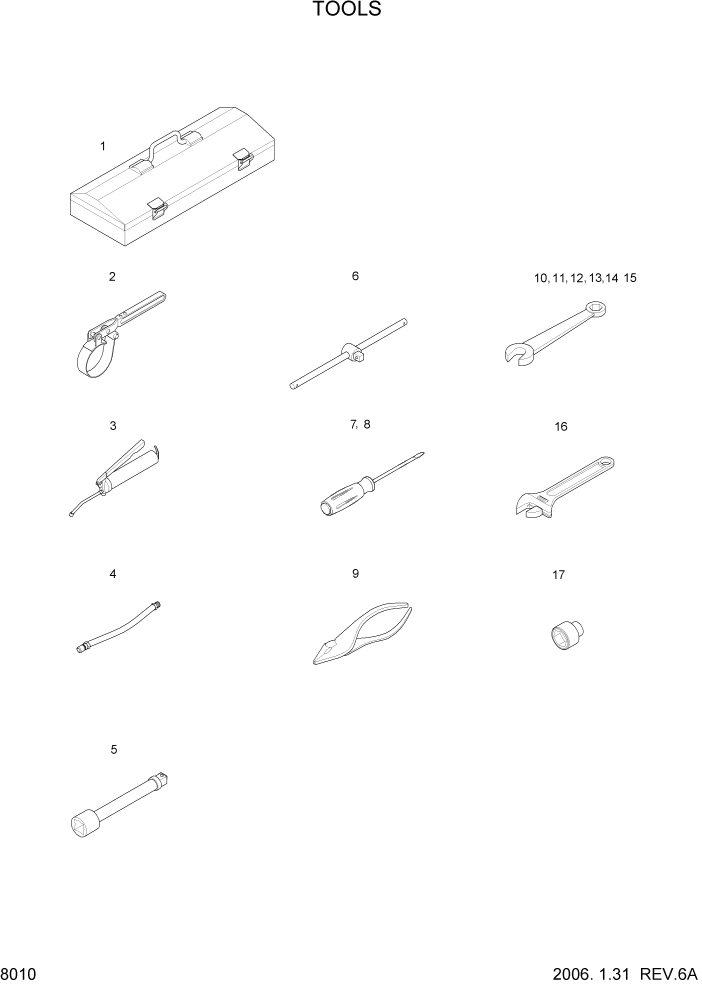 TOOLS

1

2

6

10, 11, 12, 13, 14 15

3

7, 8

16

4

9

17

5

8010

2006. 1.31 REV.6A