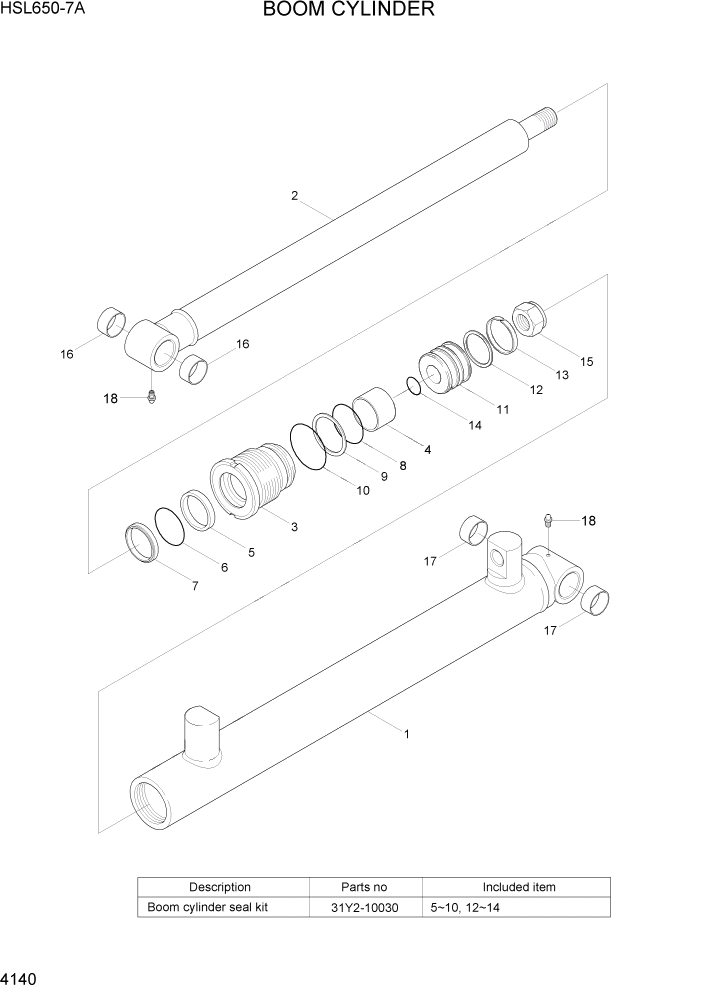 HSL650-7A

BOOM CYLINDER

2

16

16

18

15

13

12

11

14

4

8

9

10

3

5

6

7

18

17

17

1

| Description | Parts no | Included item |
|---|---|---|
| Boom cylinder seal kit | 31Y2-10030 | 5~10, 12~14 |

4140