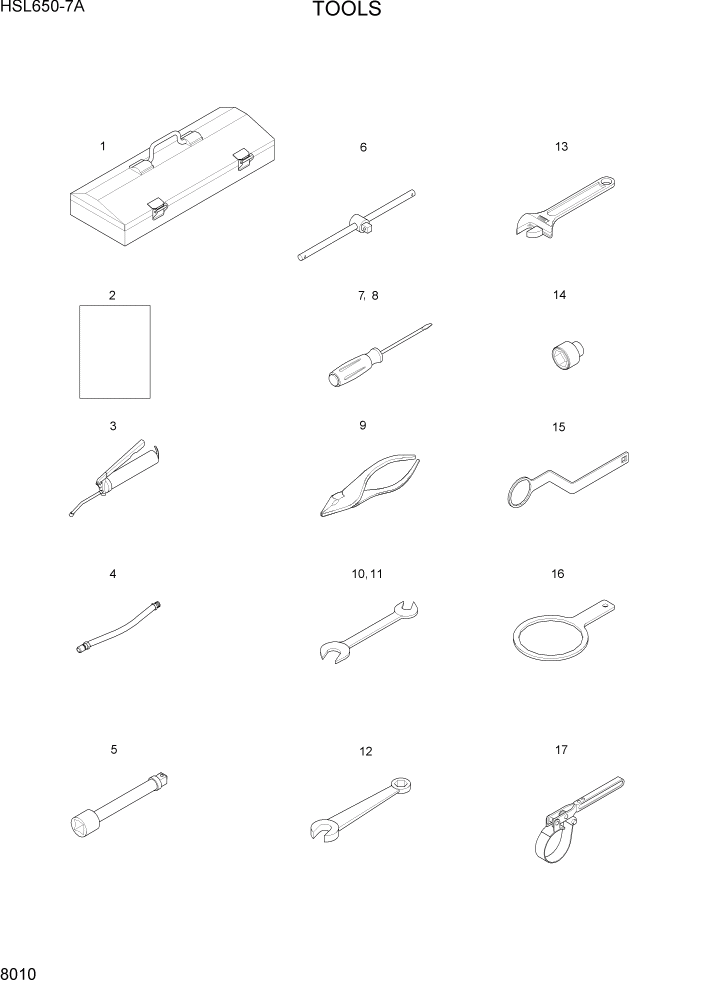 HSL650-7A

TOOLS

1

6

13

2

7, 8

14

3

9

15

4

10, 11

16

5

12

17

8010