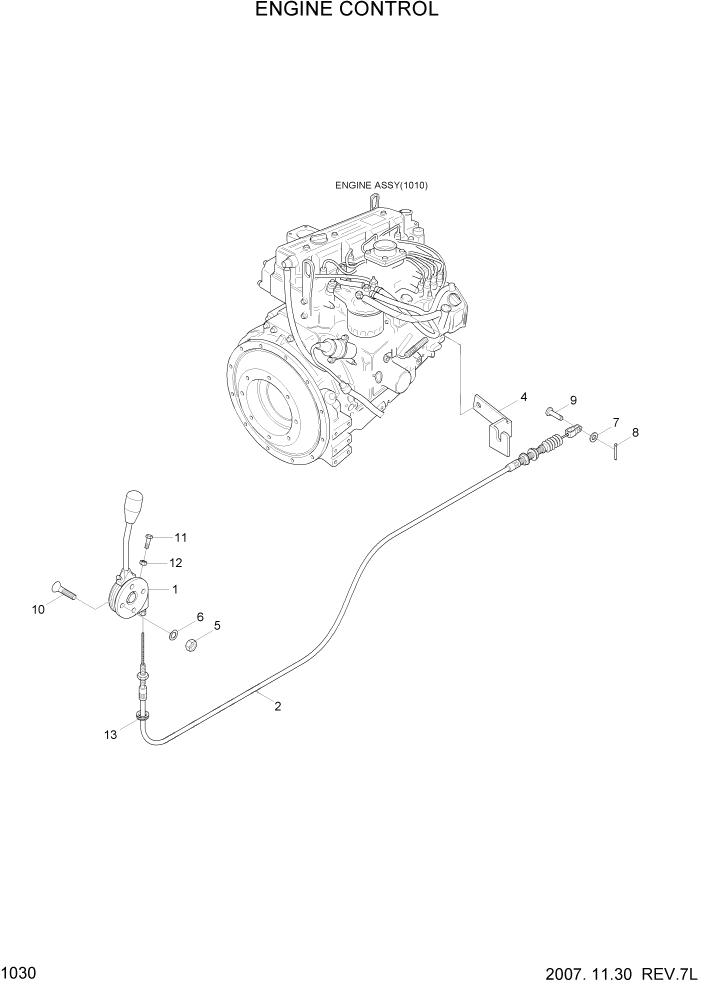 ENGINE CONTROL

ENGINE ASSY(1010)

4
9
7
8
11
12
1
10
6
5
2
13

1030

2007. 11.30 REV.7L