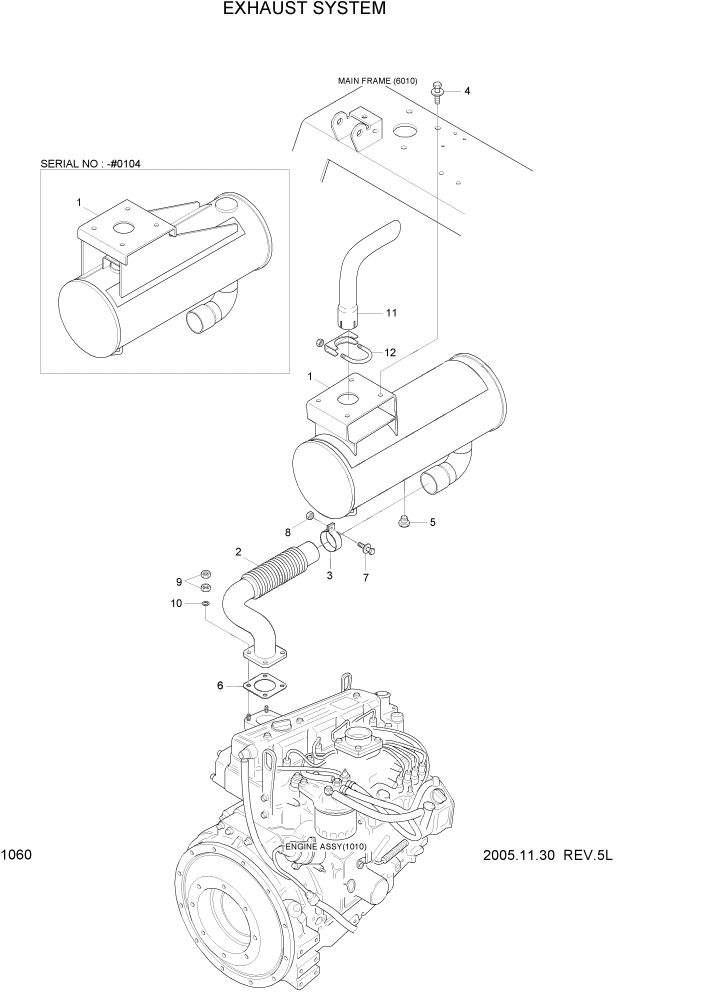 EXHAUST SYSTEM

MAIN FRAME (6010)

4

SERIAL NO : -#0104

1

11

12

1

5

8

2

3

7

9

10

6

ENGINE ASSY(1010)

1060

2005.11.30 REV.5L